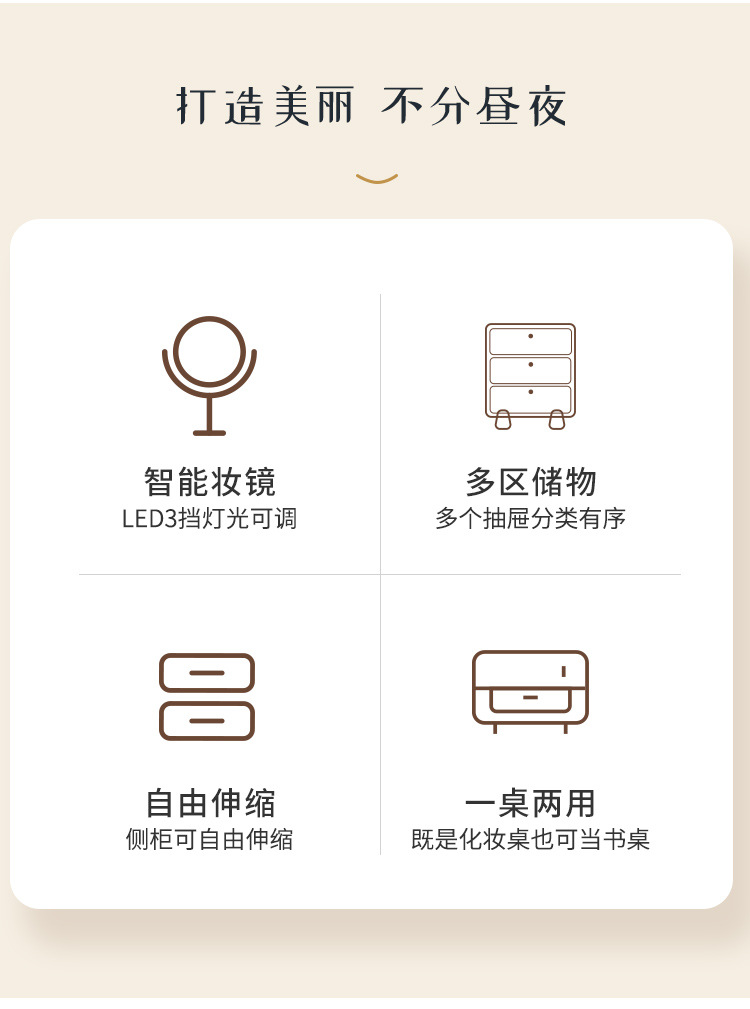 打造美丽 不分昼夜

智能妆镜
LED3挡灯光可调

多区储物
多个抽屉分类有序

自由伸缩
侧柜可自由伸缩

一桌两用
既是化妆桌也可当书桌