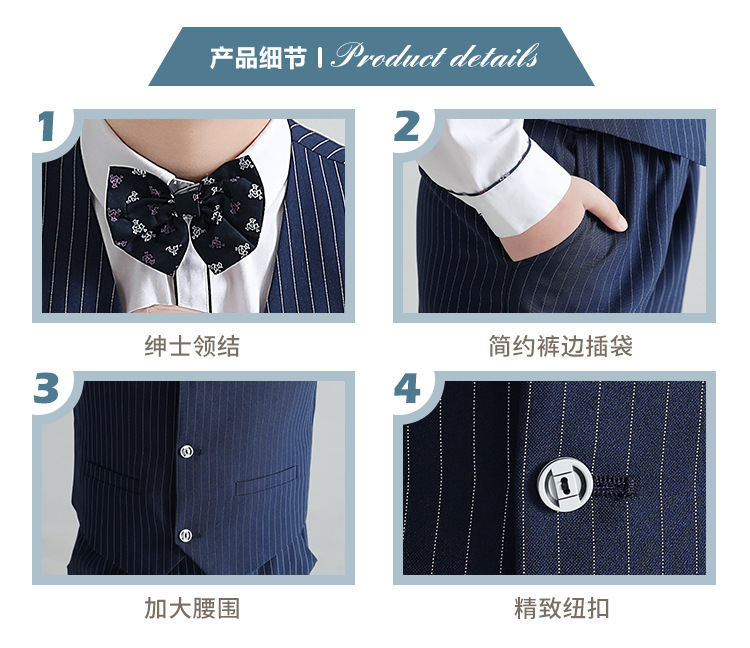 产品细节 | Product details

1

绅士领结

2

简约裤边插袋

3

加大腰围

4

精致纽扣