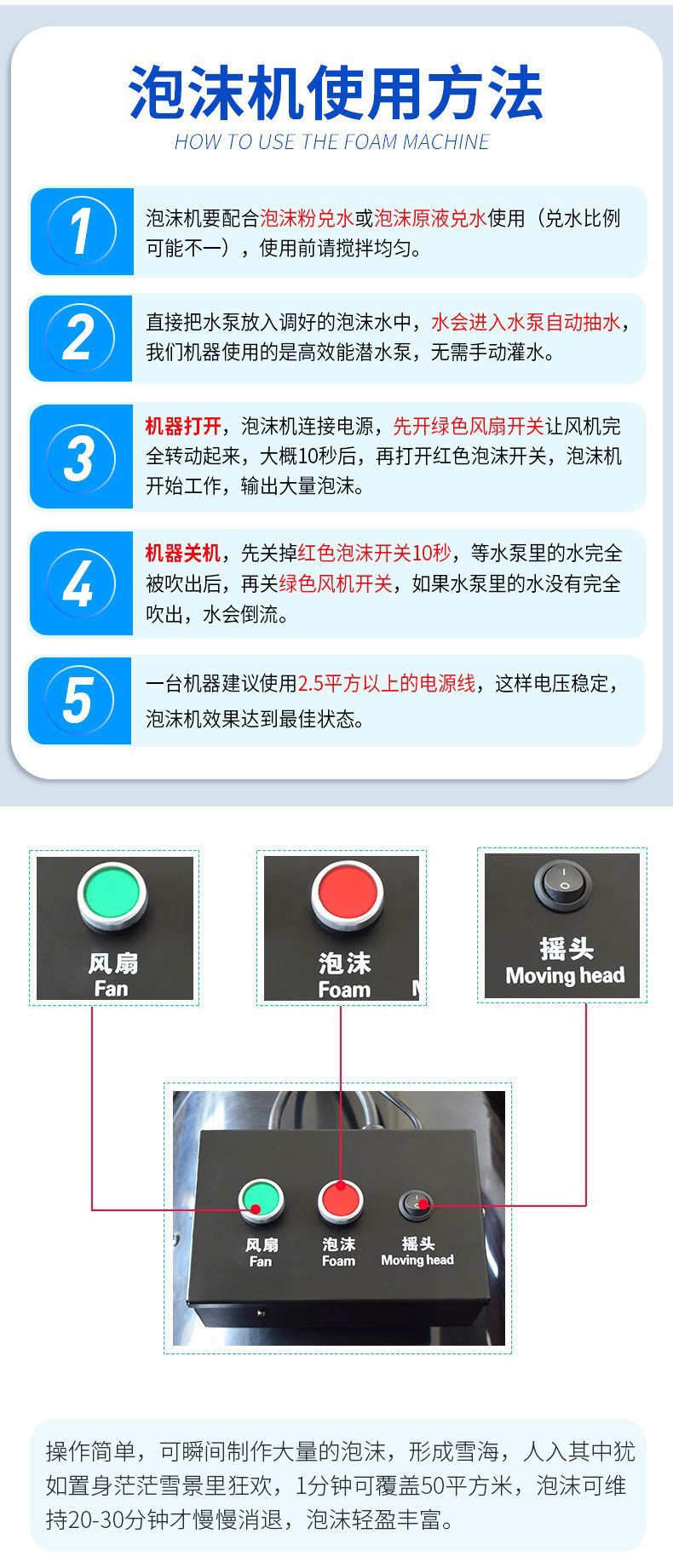 泡沫机使用方法
HOW TO USE THE FOAM MACHINE

1
泡沫机要配合泡沫粉兑水或泡沫原液兑水使用（兑水比例可能不一），使用前请搅拌均匀。

2
直接把水泵放入调好的泡沫水中，水会进入水泵自动抽水，我们机器使用的是高效能潜水泵，无需手动灌水。

3
机器打开，泡沫机连接电源，先开绿色风扇开关让风机完全转动起来，大概10秒后，再打开红色泡沫开关，泡沫机开始工作，输出大量泡沫。

4
机器关机，先关掉红色泡沫开关10秒，等水泵里的水完全被吹出后，再关绿色风机开关，如果水泵里的水没有完全吹出，水会倒流。

5
一台机器建议使用2.5平方以上的电源线，这样电压稳定，泡沫机效果达到最佳状态。

风扇
Fan

泡沫
Foam

摇头
Moving head

风扇
Fan
泡沫
Foam
摇头
Moving head

操作简单，可瞬间制作大量的泡沫，形成雪海，人入其中犹如置身茫茫雪景里狂欢，1分钟可覆盖50平方米，泡沫可维持20-30分钟才慢慢消退，泡沫轻盈丰富。