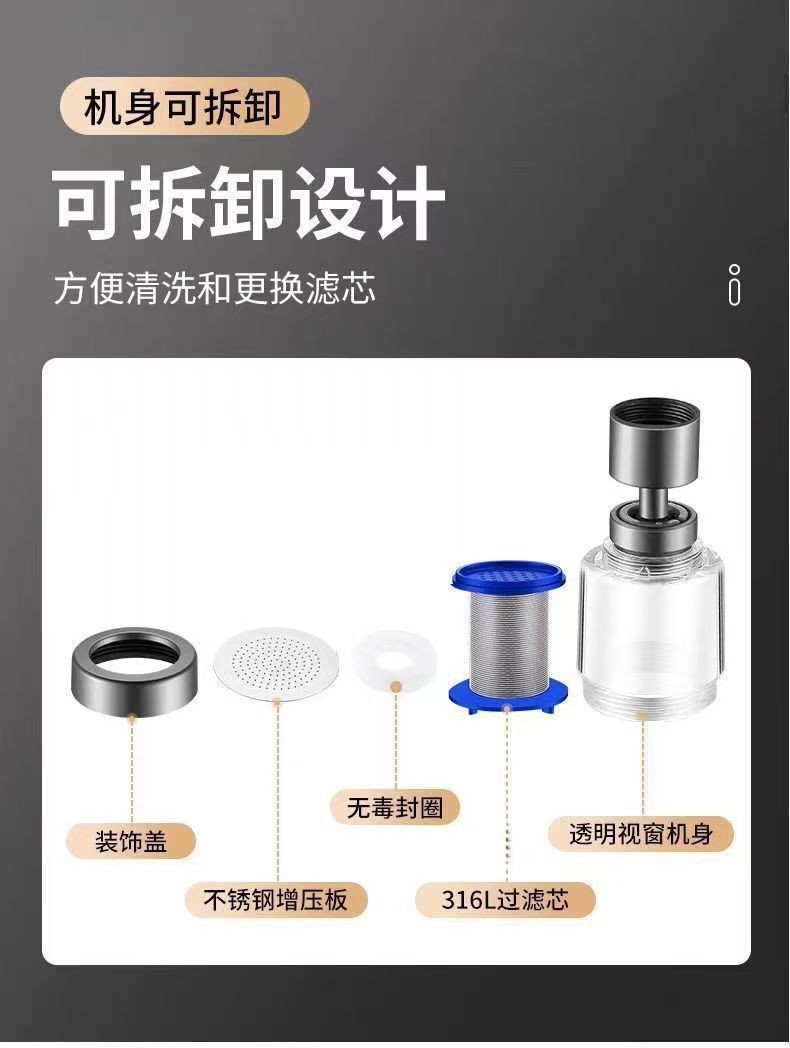 机身可拆卸

可拆卸设计

方便清洗和更换滤芯

装饰盖

不锈钢增压板

无毒封圈

316L过滤芯

透明视窗机身