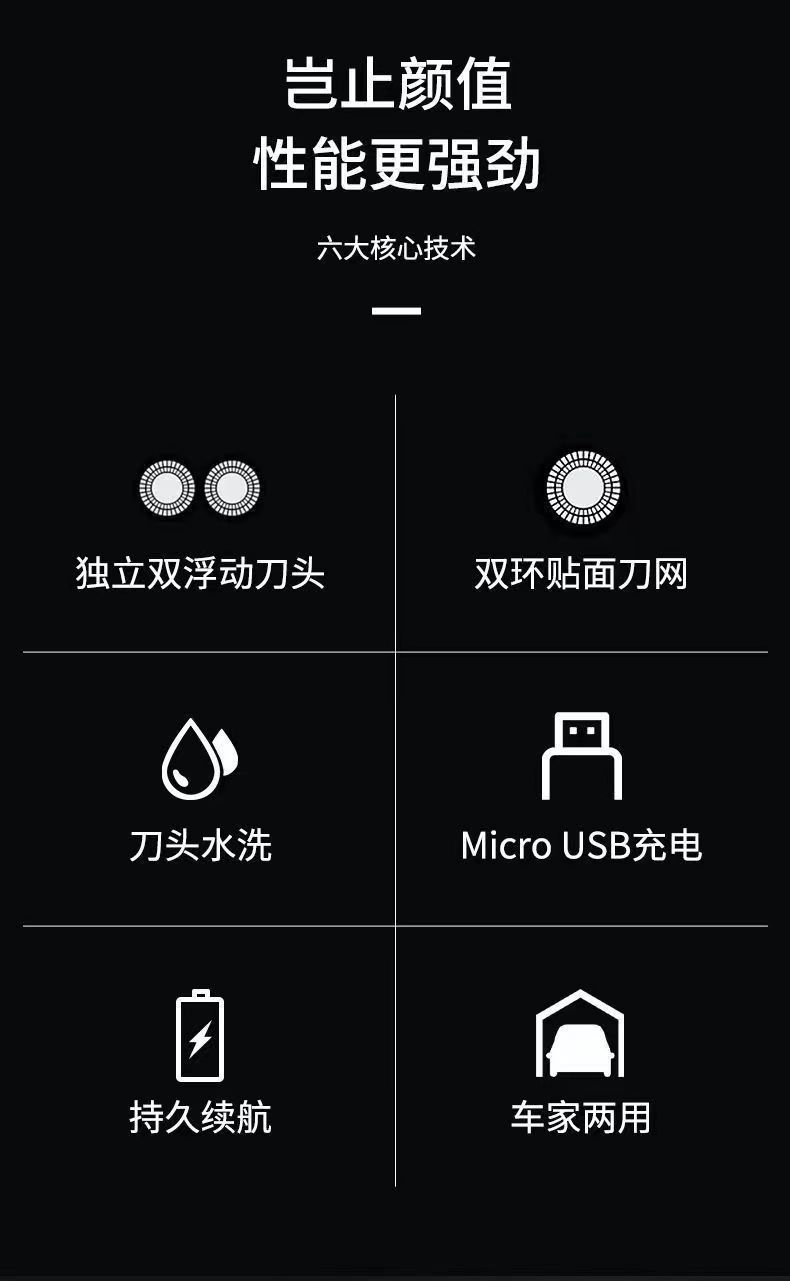 岂止颜值
性能更强劲

六大核心技术

独立双浮动刀头

双环贴面刀网

刀头水洗

Micro USB充电

持久续航

车家两用