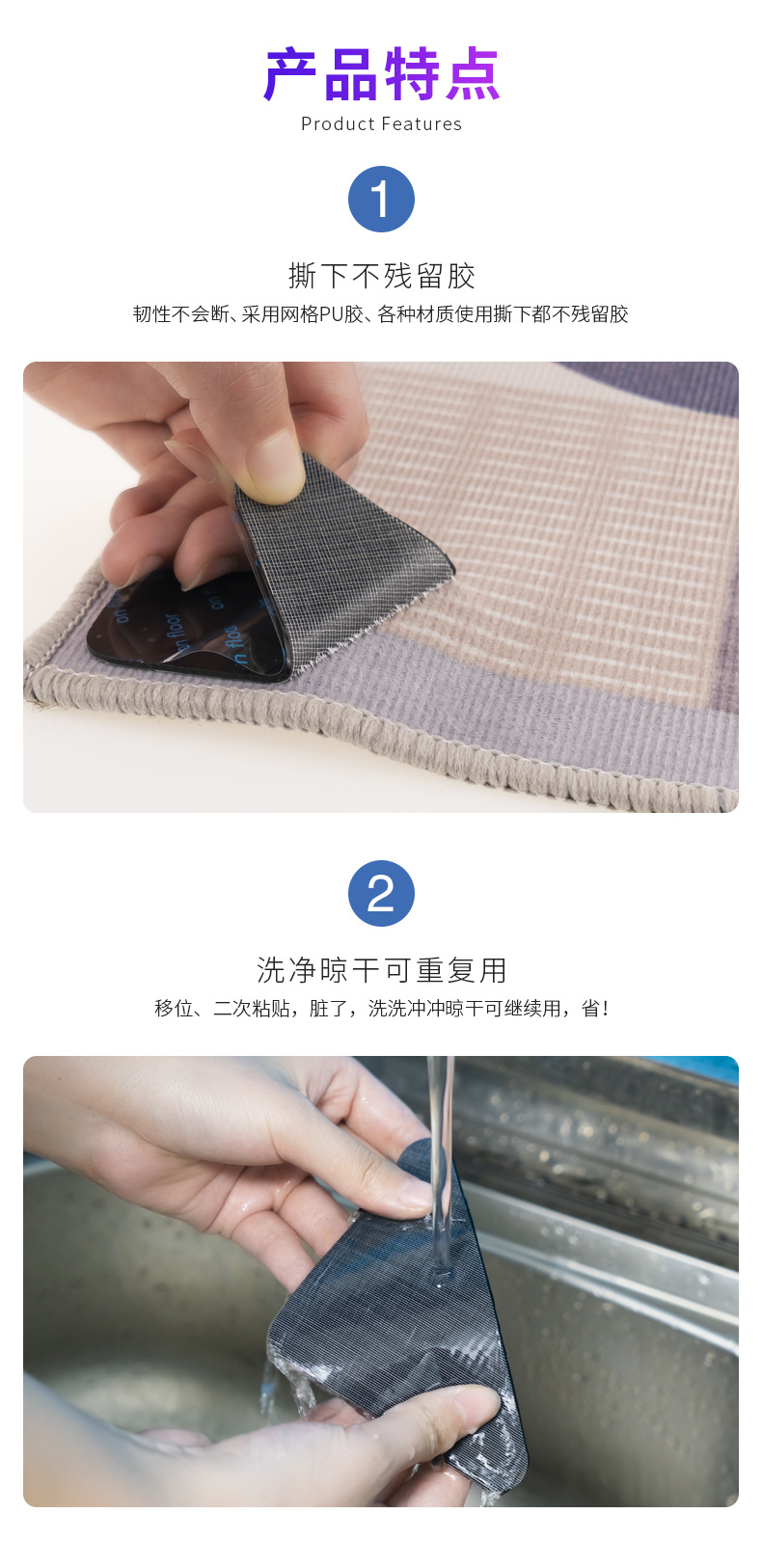 产品特点
Product Features

1

撕下不残留胶
韧性不会断、采用网格PU胶、各种材质使用撕下都不残留胶

on floor
on floor

2

洗净晾干可重复用
移位、二次粘贴，脏了，洗洗冲冲晾干可继续用，省！