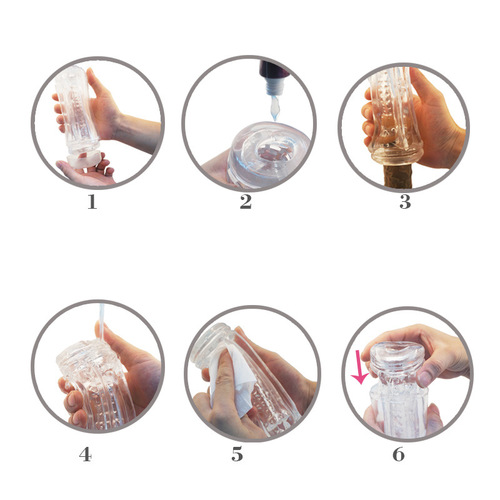 1

2

3

4

5

6