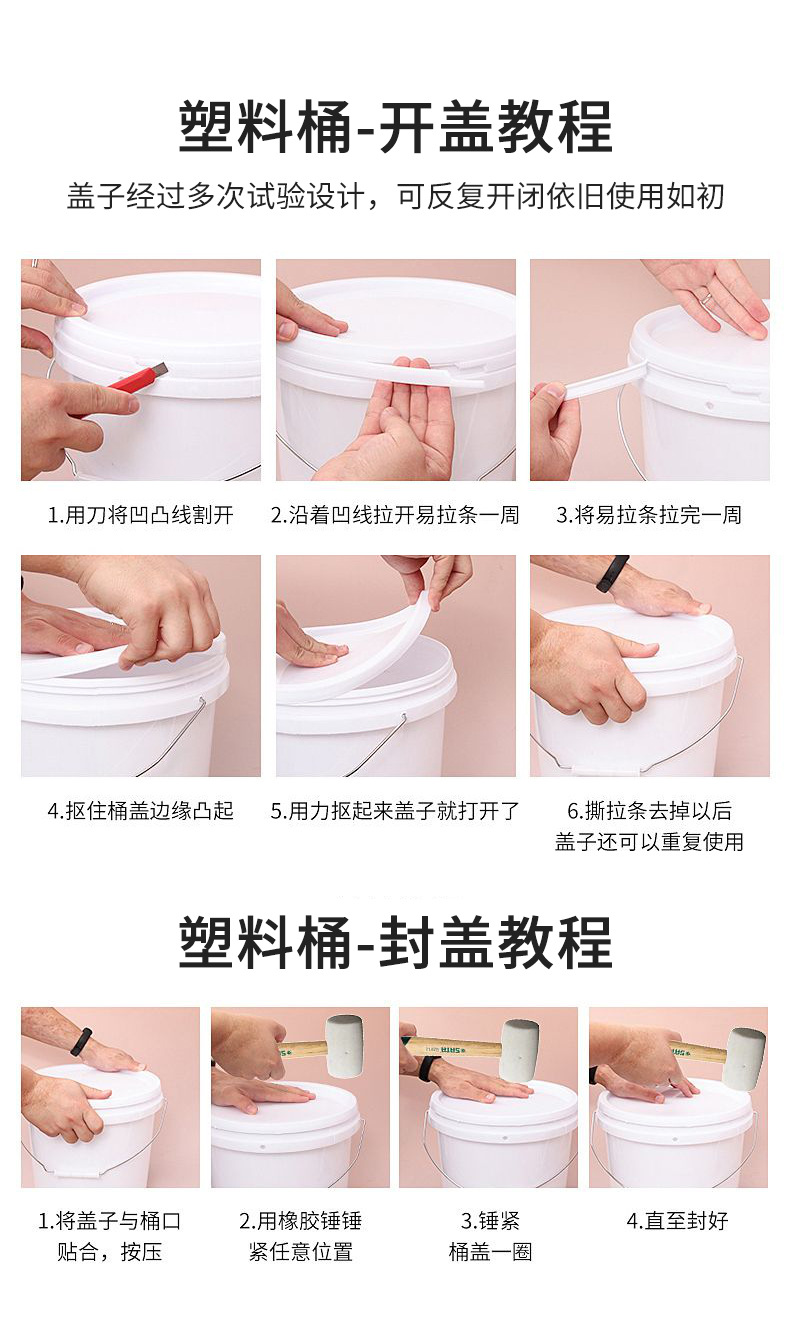 塑料桶-开盖教程

盖子经过多次试验设计，可反复开闭依旧使用如初

1.用刀将凹凸线割开

2.沿着凹线拉开易拉条一周

3.将易拉条拉完一周

4.抠住桶盖边缘凸起

5.用力抠起来盖子就打开了

6.撕拉条去掉以后盖子还可以重复使用

塑料桶-封盖教程

1.将盖子与桶口贴合，按压

2.用橡胶锤锤紧任意位置

3.锤紧桶盖一圈

4.直至封好