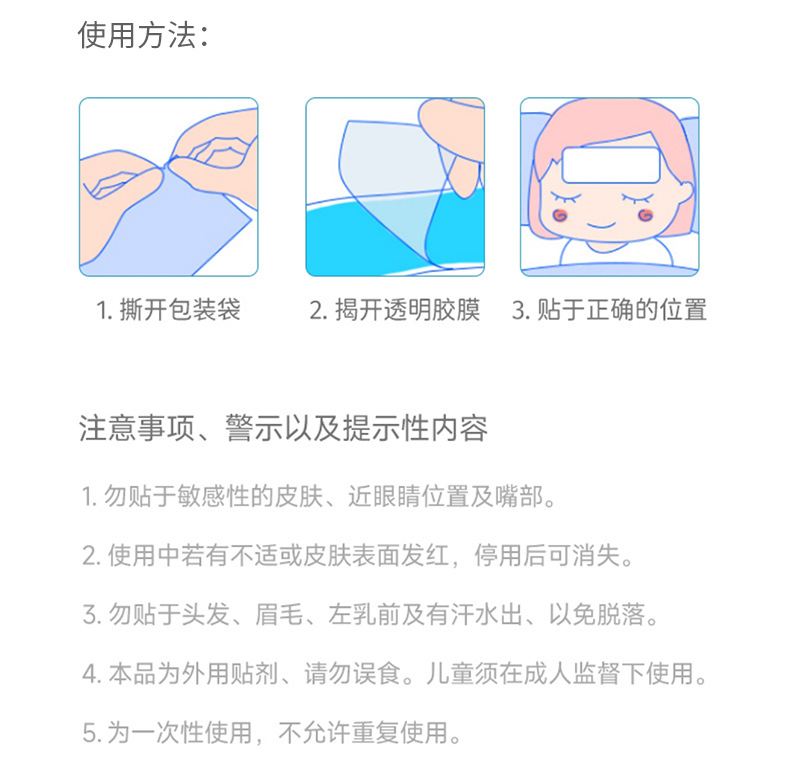 使用方法：

1. 撕开包装袋

2. 揭开透明胶膜

3. 贴于正确的位置

注意事项、警示以及提示性内容

1. 勿贴于敏感性的皮肤、近眼睛位置及嘴部。

2. 使用中若有不适或皮肤表面发红，停用后可消失。

3. 勿贴于头发、眉毛、左乳前及有汗水出、以免脱落。

4. 本品为外用贴剂、请勿误食。儿童须在成人监督下使用。

5. 为一次性使用，不允许重复使用。