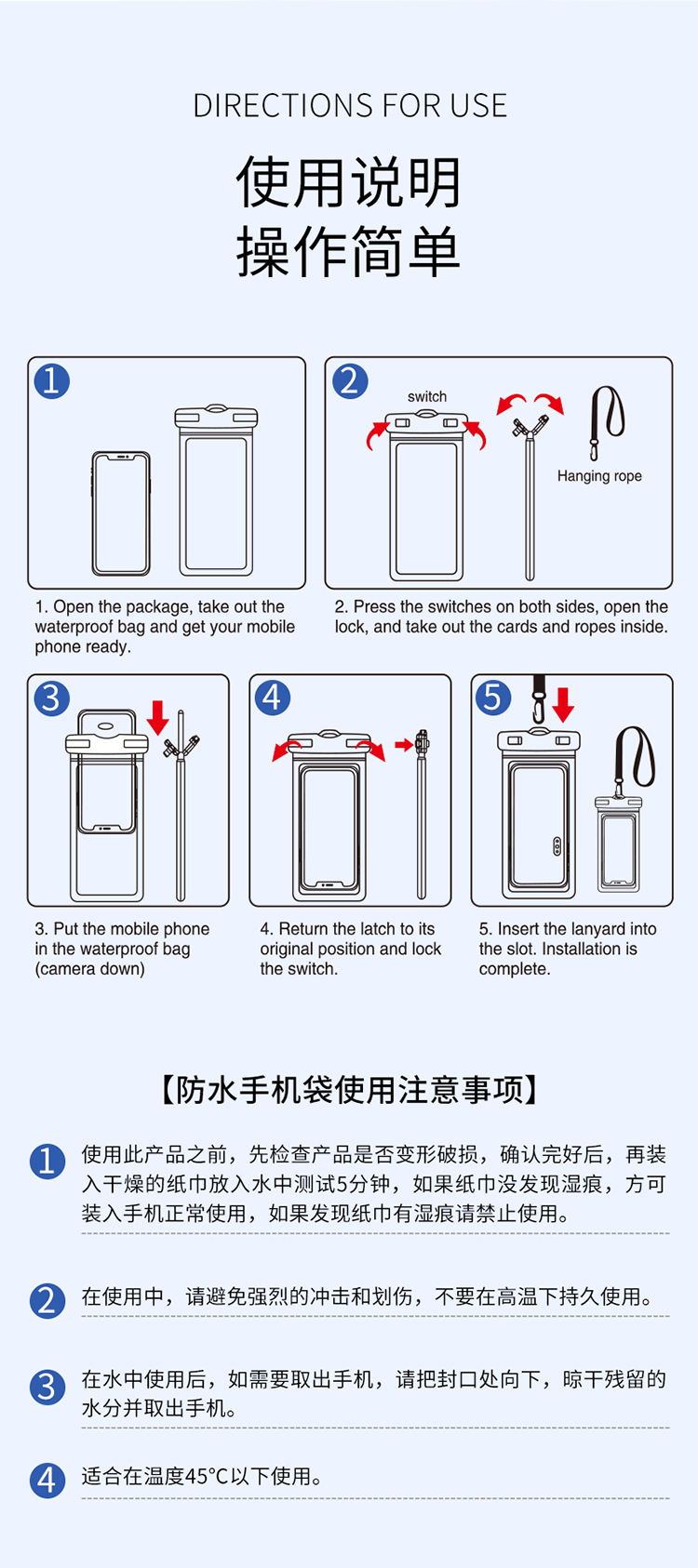 DIRECTIONS FOR USE

使用说明
操作简单

1

1. Open the package, take out the waterproof bag and get your mobile phone ready.

2

switch

Hanging rope

2. Press the switches on both sides, open the lock, and take out the cards and ropes inside.

3

3. Put the mobile phone in the waterproof bag (camera down)

4

4. Return the latch to its original position and lock the switch.

5

5. Insert the lanyard into the slot. Installation is complete.

【防水手机袋使用注意事项】

1 使用此产品之前，先检查产品是否变形破损，确认完好后，再装入干燥的纸巾放入水中测试5分钟，如果纸巾没发现湿痕，方可装入手机正常使用，如果发现纸巾有湿痕请禁止使用。

2 在使用中，请避免强烈的冲击和划伤，不要在高温下持久使用。

3 在水中使用后，如需要取出手机，请把封口处向下，晾干残留的水分并取出手机。

4 适合在温度45°C以下使用。