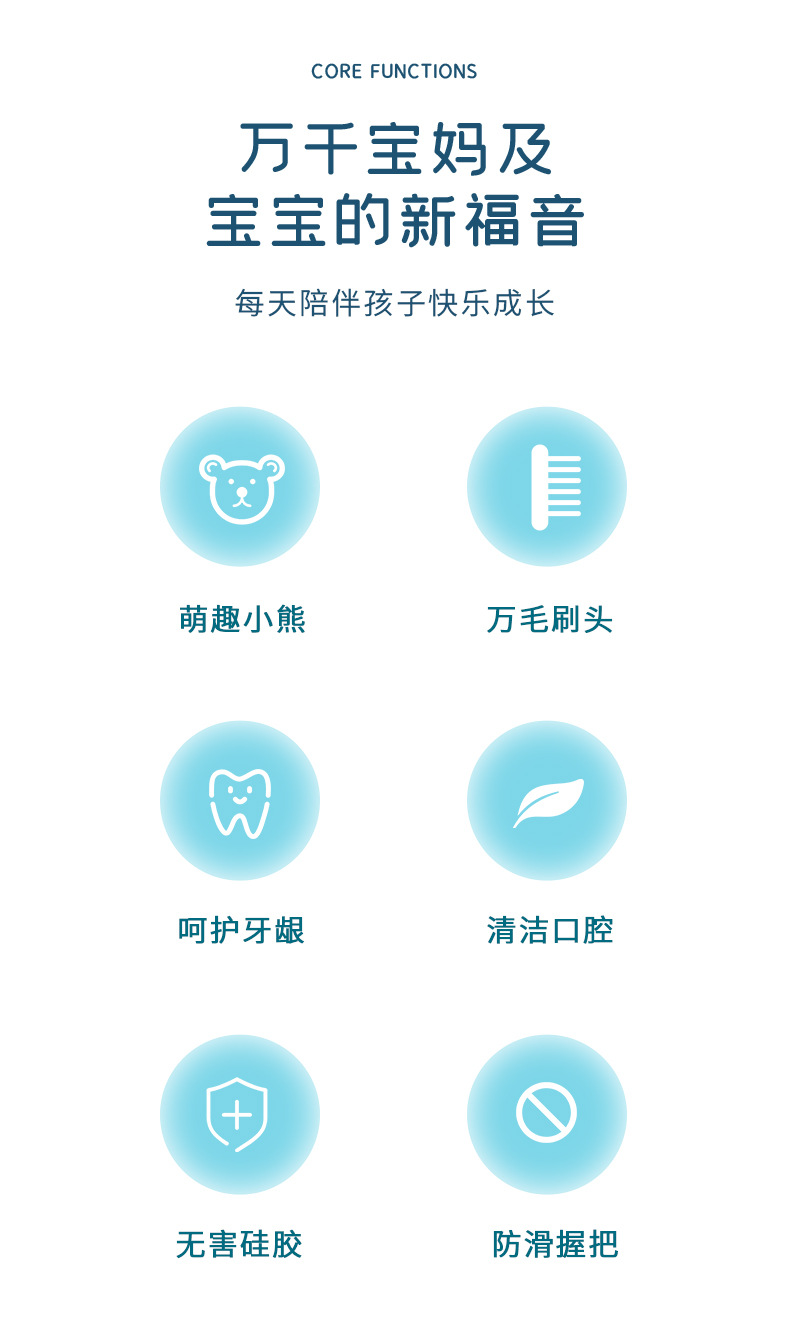 CORE FUNCTIONS

万千宝妈及
宝宝的新福音

每天陪伴孩子快乐成长

萌趣小熊

万毛刷头

呵护牙龈

清洁口腔

无害硅胶

防滑握把