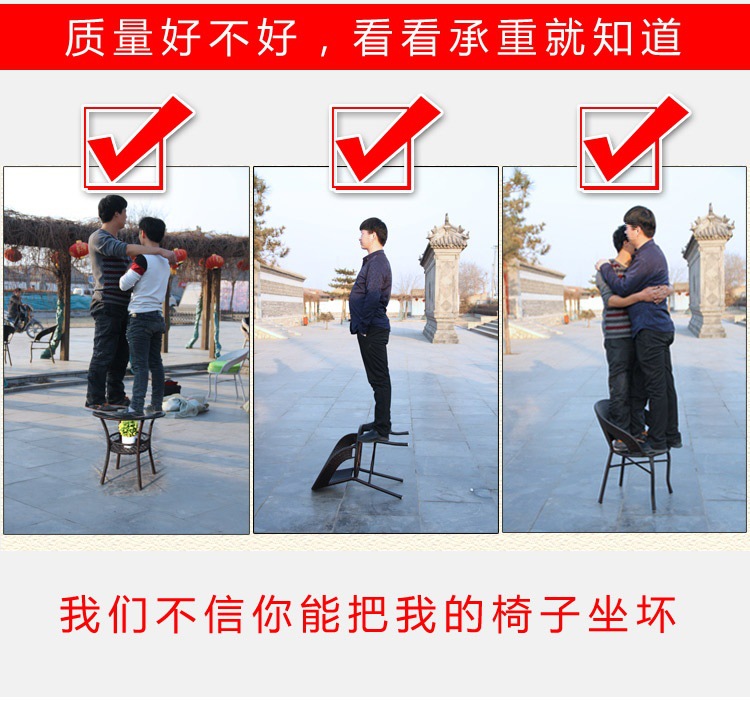 质量好不好，看看承重就知道

我们不信你能把我的椅子坐坏