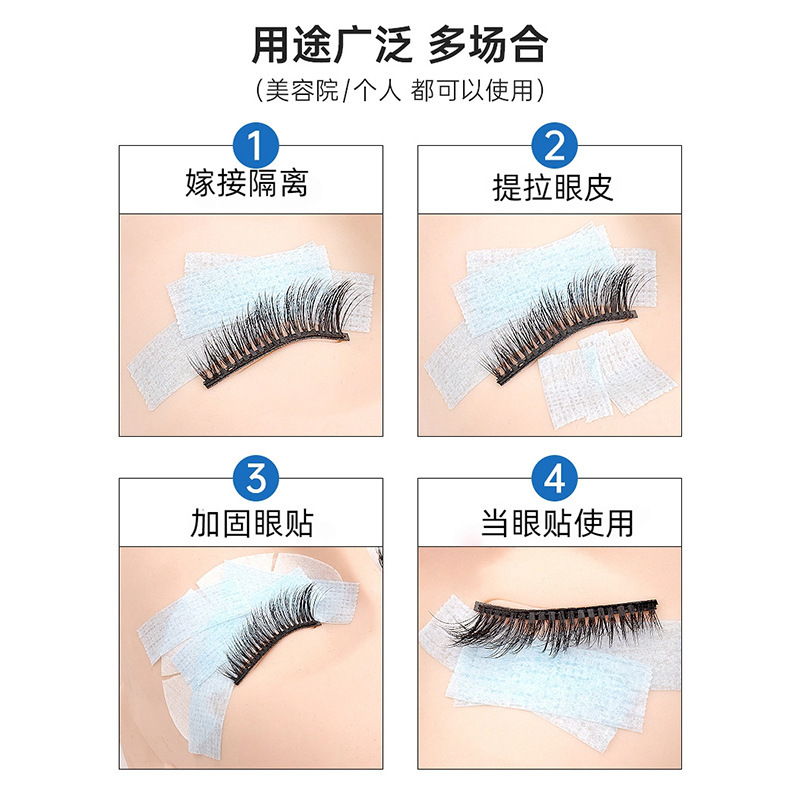 用途广泛 多场合

(美容院/个人 都可以使用)

1
嫁接隔离

2
提拉眼皮

3
加固眼贴

4
当眼贴使用