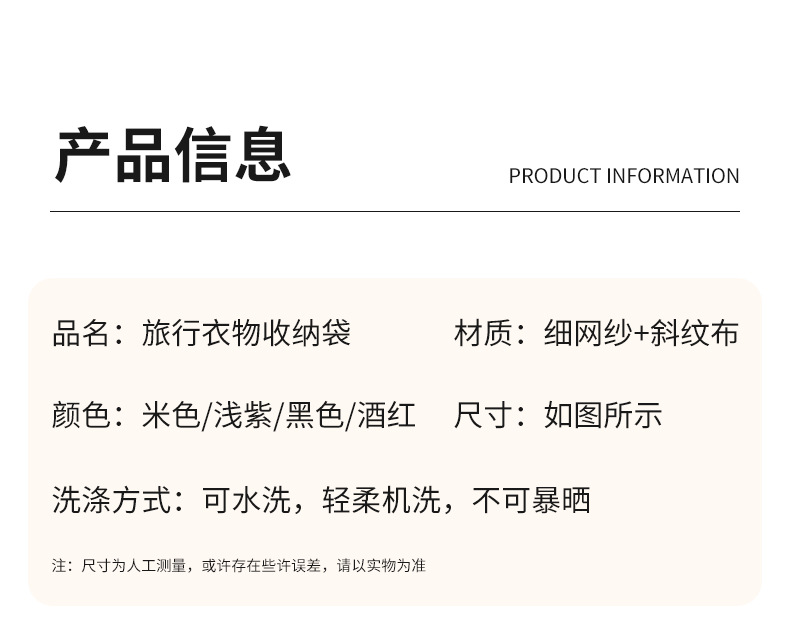 产品信息

PRODUCT INFORMATION

品名：旅行衣物收纳袋

材质：细网纱+斜纹布

颜色：米色/浅紫/黑色/酒红

尺寸：如图所示

洗涤方式：可水洗，轻柔机洗，不可暴晒

注：尺寸为人工测量，或许存在些许误差，请以实物为准