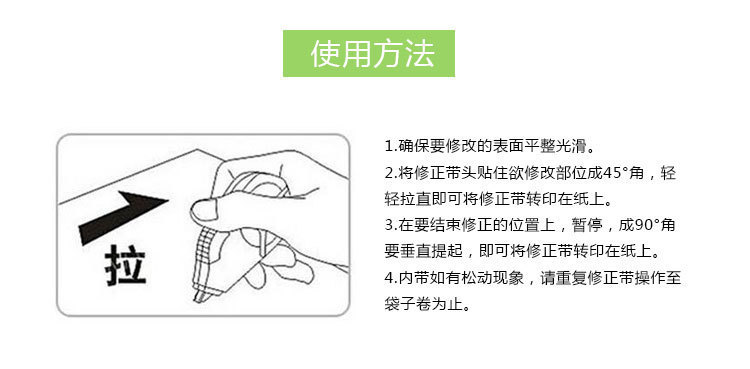 使用方法

拉

1.确保要修改的表面平整光滑。
2.将修正带头贴住欲修改部位成45°角，轻轻拉直即可将修正带转印在纸上。
3.在要结束修正的位置上，暂停，成90°角要垂直提起，即可将修正带转印在纸上。
4.内带如有松动现象，请重复修正带操作至袋子卷为止。