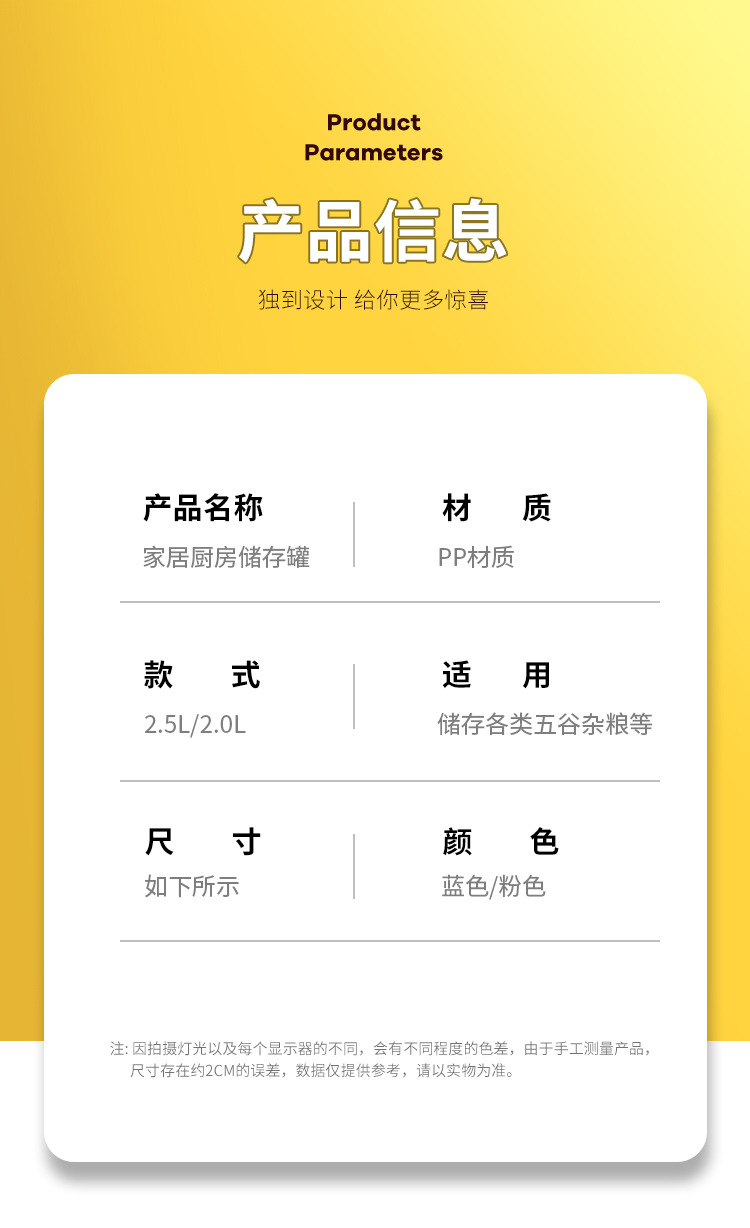 Product
Parameters

产品信息

独到设计 给你更多惊喜

产品名称
家居厨房储存罐

材 质
PP材质

款 式
2.5L/2.0L

适 用
储存各类五谷杂粮等

尺 寸
如下所示

颜 色
蓝色/粉色

注:因拍摄灯光以及每个显示器的不同，会有不同程度的色差，由于手工测量产品，尺寸存在约2CM的误差，数据仅提供参考，请以实物为准。