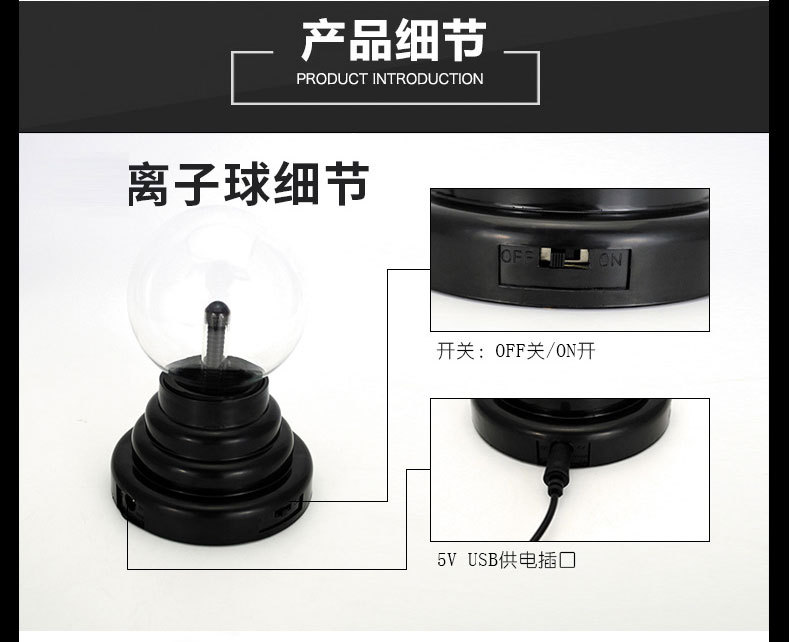 产品细节

PRODUCT INTRODUCTION

离子球细节

OFF ON

开关：OFF关/ON开

5V USB供电插口