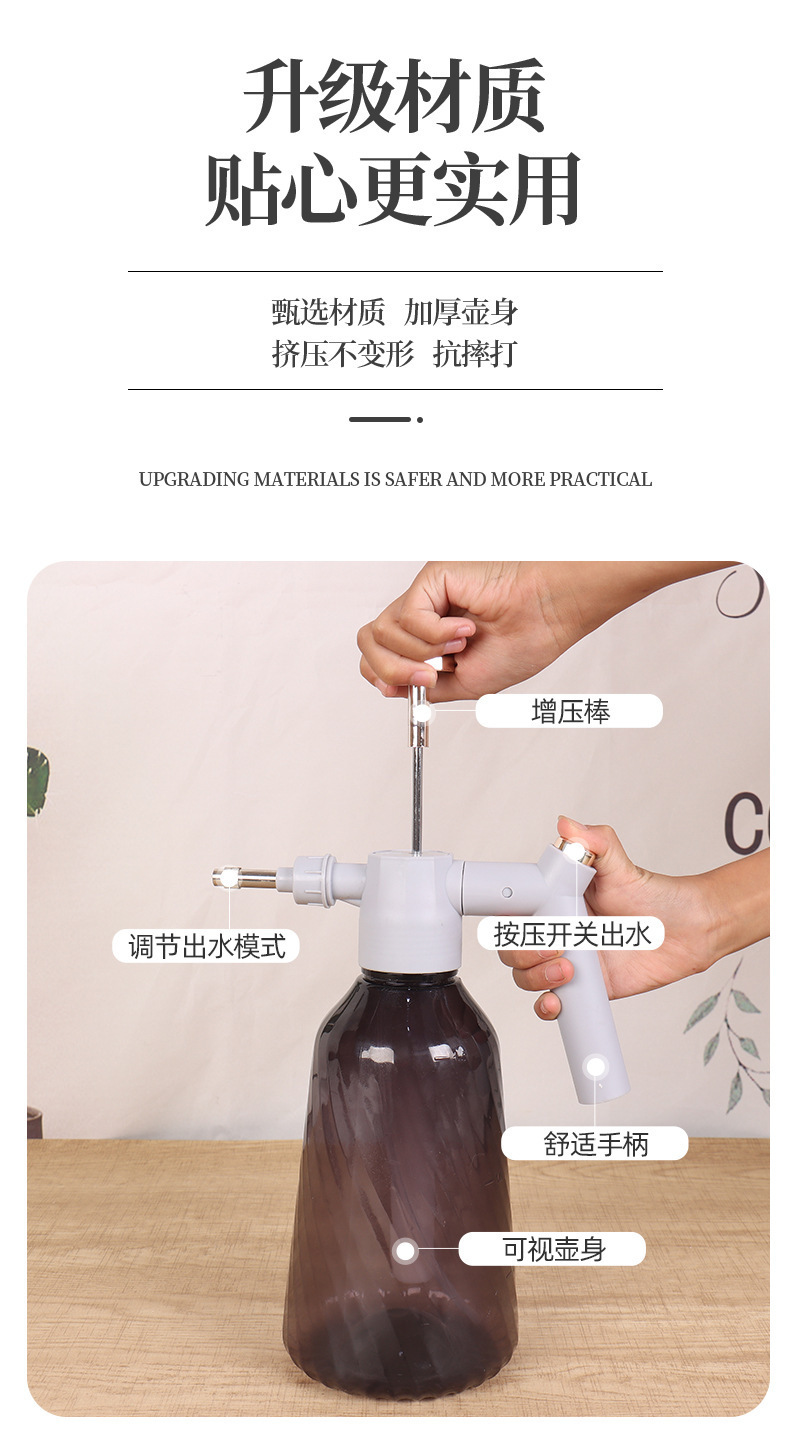 升级材质
贴心更实用

甄选材质 加厚壶身
挤压不变形 抗摔打

UPGRADING MATERIALS IS SAFER AND MORE PRACTICAL

增压棒

调节出水模式

按压开关出水

舒适手柄

可视壶身