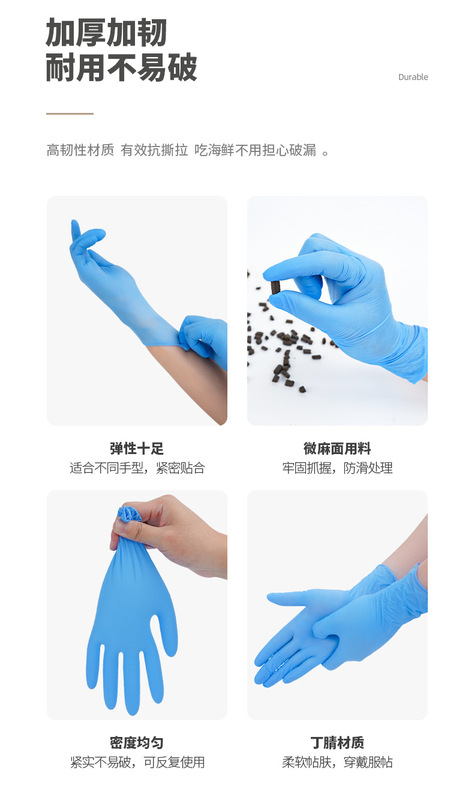 加厚加韧
耐用不易破

Durable

高韧性材质 有效抗撕拉 吃海鲜不用担心破漏 。

弹性十足
适合不同手型，紧密贴合

微麻面用料
牢固抓握，防滑处理

密度均匀
紧实不易破，可反复使用

丁腈材质
柔软帖肤，穿戴服帖