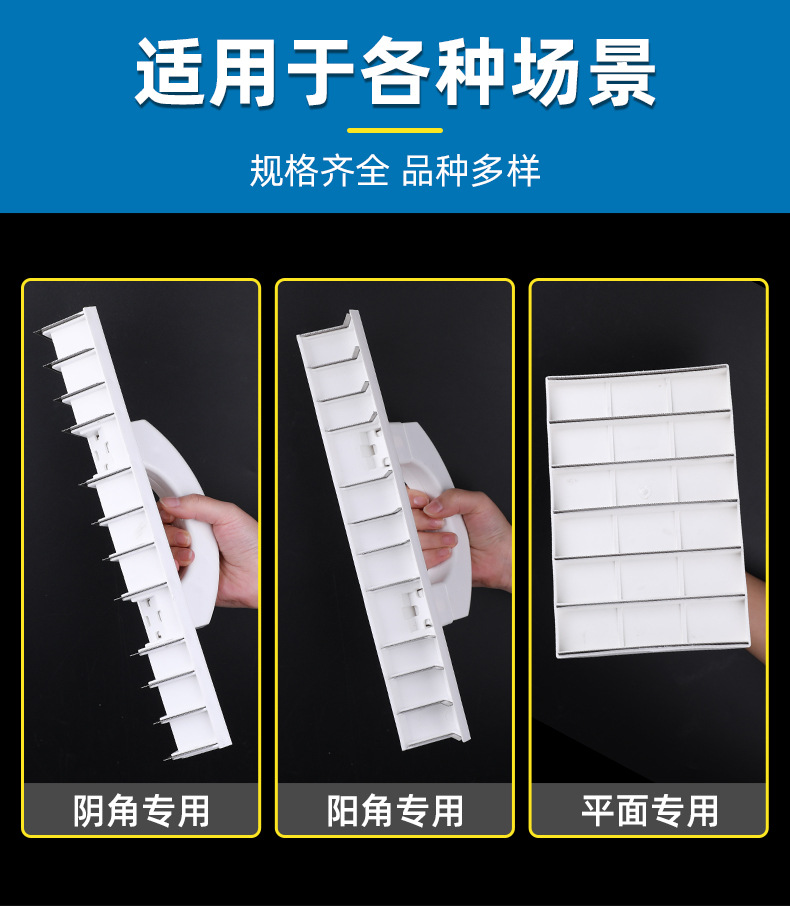 适用于各种场景

规格齐全 品种多样

阴角专用

阳角专用

平面专用