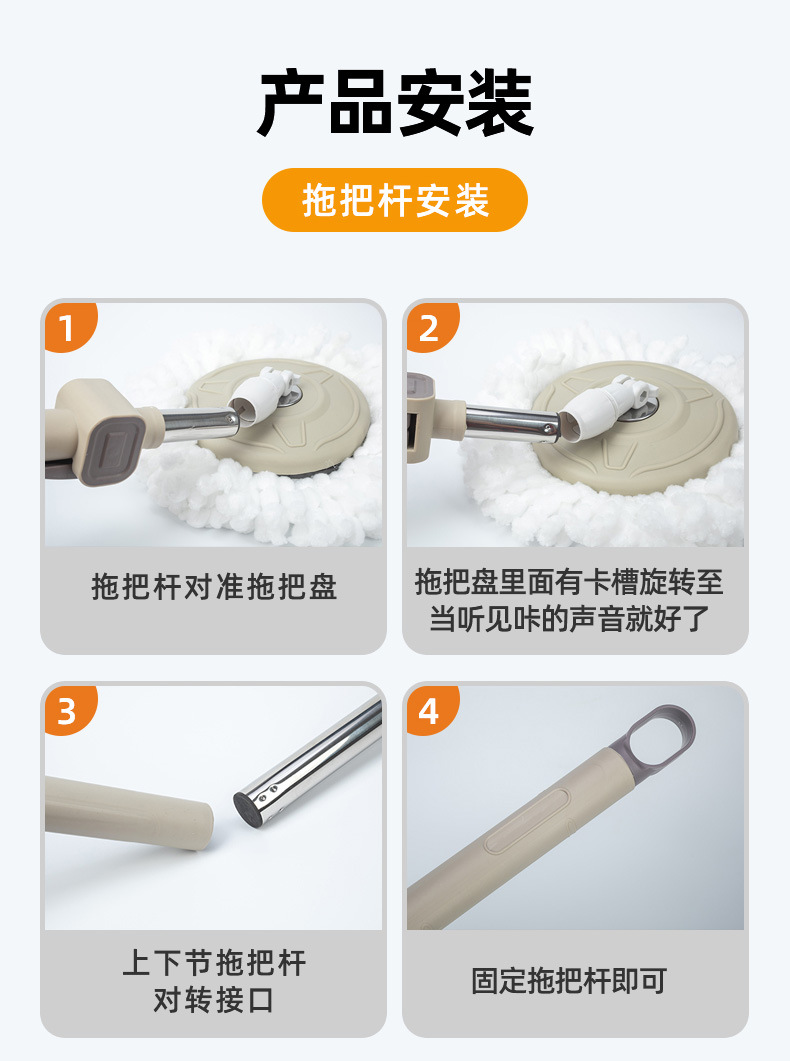 产品安装

拖把杆安装

1

拖把杆对准拖把盘

2

拖把盘里面有卡槽旋转至当听见咔的声音就好了

3

上下节拖把杆对转接口

4

固定拖把杆即可