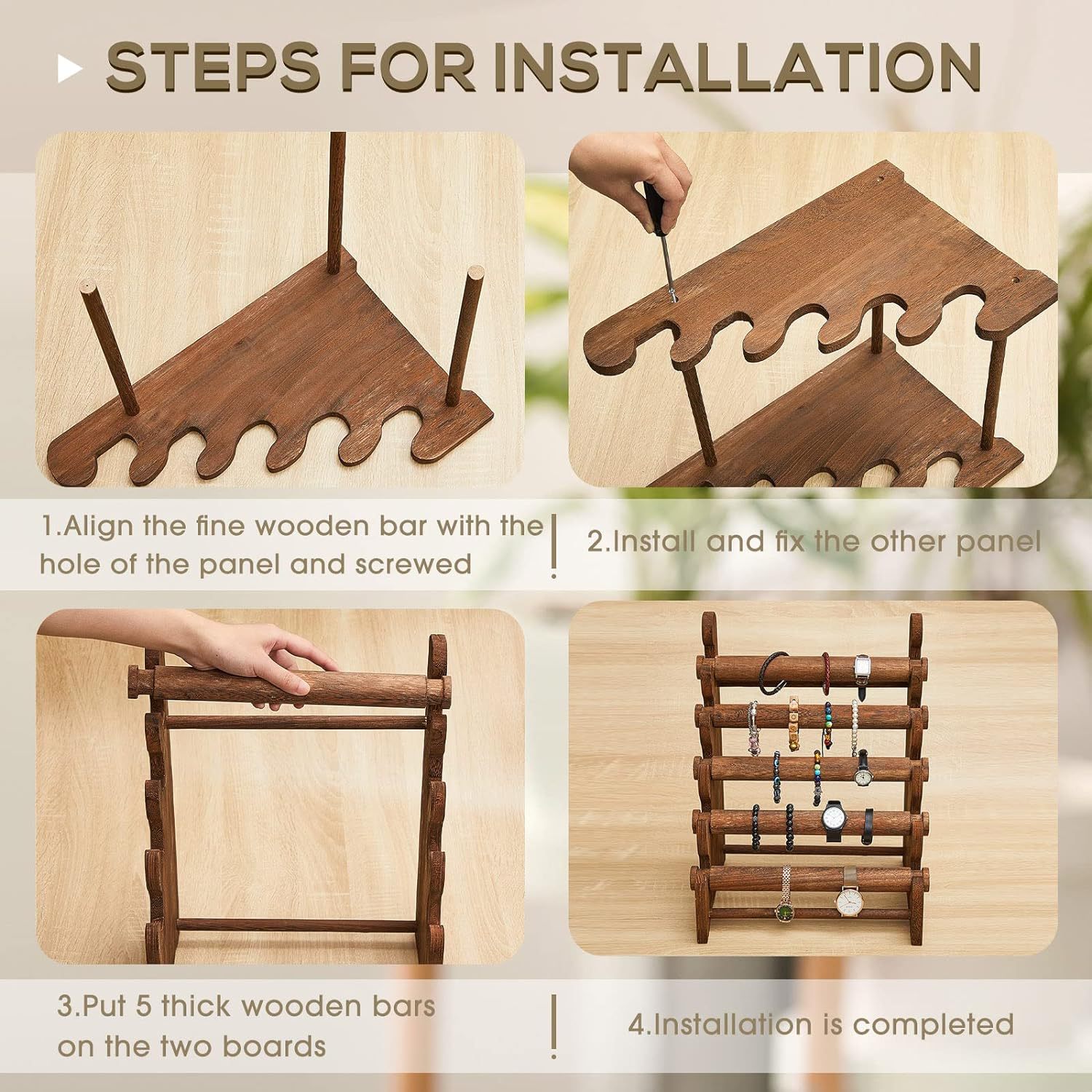 STEPS FOR INSTALLATION

1.Align the fine wooden bar with the hole of the panel and screwed

2.Install and fix the other panel

3.Put 5 thick wooden bars on the two boards

4.Installation is completed