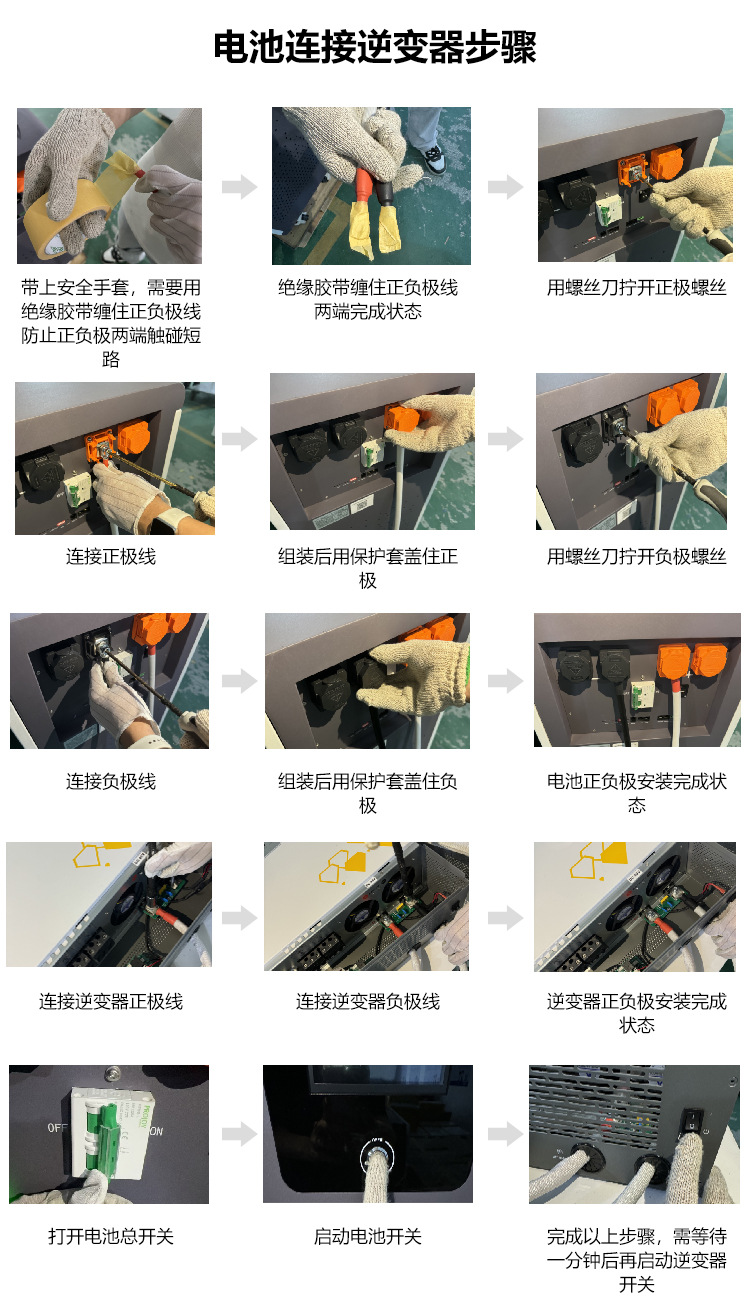 电池连接逆变器步骤

带上安全手套，需要用绝缘胶带缠住正负极线防止正负极两端触碰短路

绝缘胶带缠住正负极线两端完成状态

用螺丝刀拧开正极螺丝

连接正极线

组装后用保护套盖住正极

用螺丝刀拧开负极螺丝

连接负极线

组装后用保护套盖住负极

电池正负极安装完成状态

连接逆变器正极线

连接逆变器负极线

逆变器正负极安装完成状态

OFF ON

打开电池总开关

启动电池开关

完成以上步骤，需等待一分钟后再启动逆变器开关