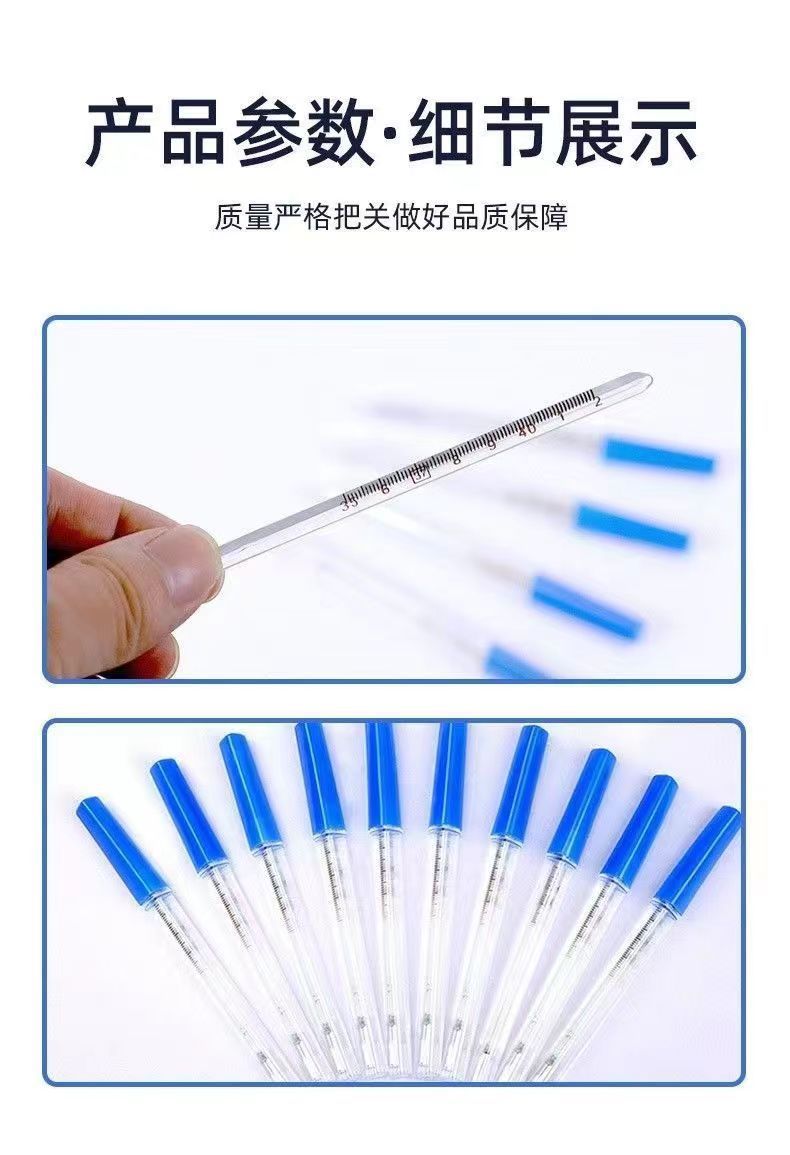 产品参数·细节展示

质量严格把关做好品质保障

35 6 37 8 9 40 1 2