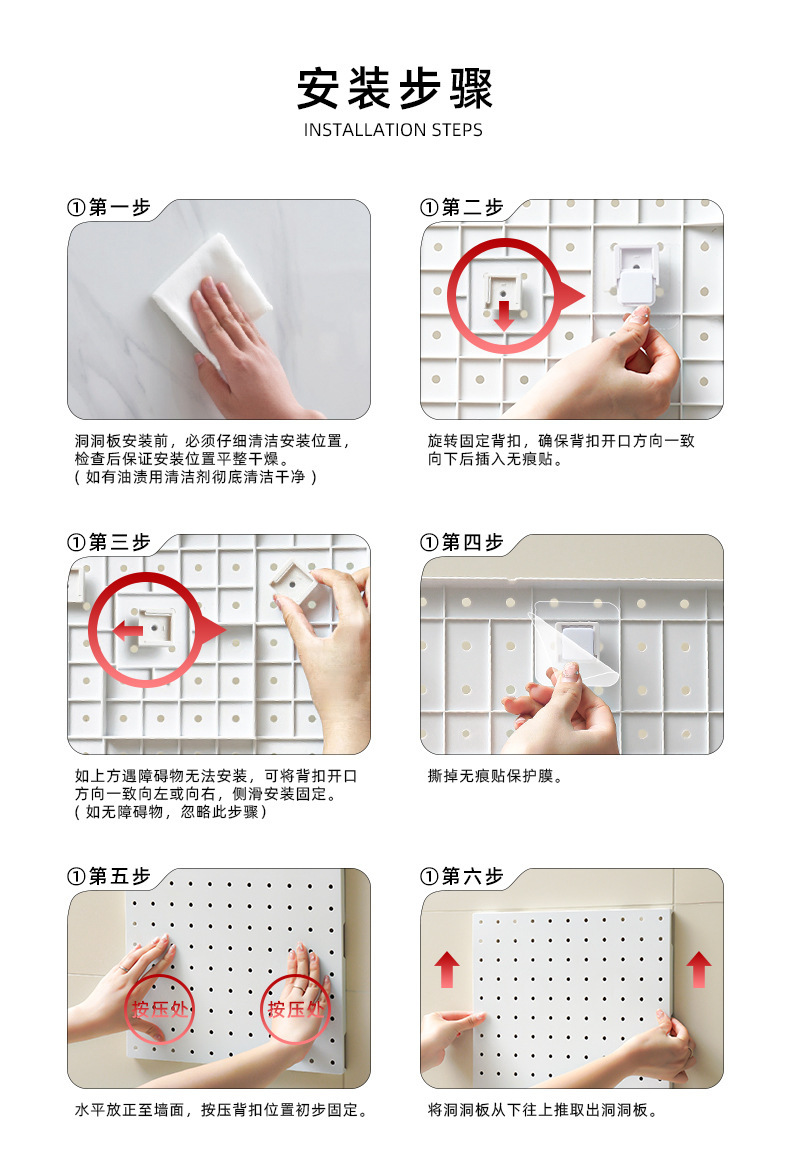 安装步骤
INSTALLATION STEPS

①第一步

洞洞板安装前，必须仔细清洁安装位置，检查后保证安装位置平整干燥。
（如有油渍用清洁剂彻底清洁干净）

①第二步

旋转固定背扣，确保背扣开口方向一致向下后插入无痕贴。

①第三步

如上方遇障碍物无法安装，可将背扣开口方向一致向左或向右，侧滑安装固定。
（如无障碍物，忽略此步骤）

①第四步

撕掉无痕贴保护膜。

①第五步

按压处

按压处

水平放正至墙面，按压背扣位置初步固定。

①第六步

将洞洞板从下往上推取出洞洞板。