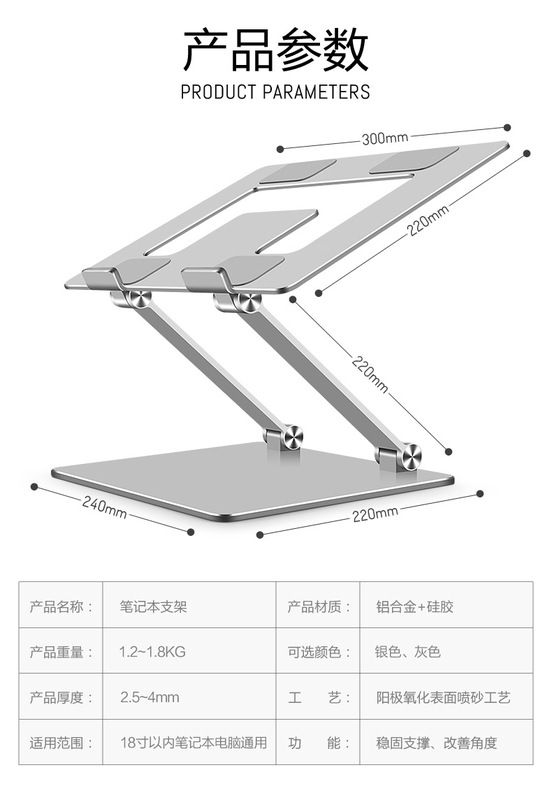 产品参数
PRODUCT PARAMETERS

300mm
220mm
220mm
240mm
220mm

| 产品名称： | 笔记本支架 | 产品材质： | 铝合金+硅胶 |
|---|---|---|---|
| 产品重量： | 1.2~1.8KG | 可选颜色： | 银色、灰色 |
| 产品厚度： | 2.5~4mm | 工　艺： | 阳极氧化表面喷砂工艺 |
| 适用范围： | 18寸以内笔记本电脑通用 | 功　能： | 稳固支撑、改善角度 |