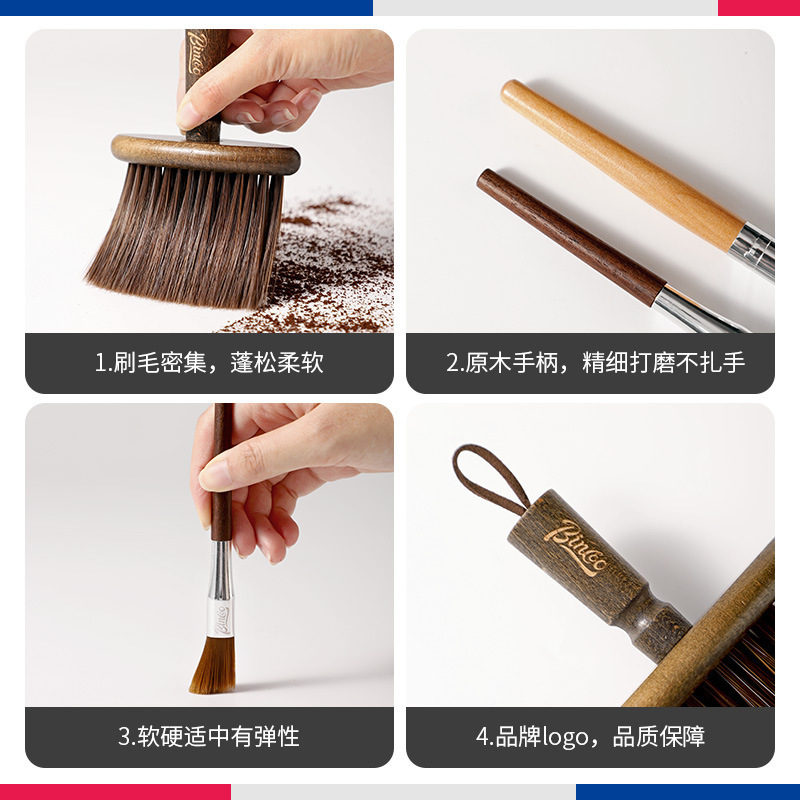 Bincoo

1.刷毛密集，蓬松柔软

2.原木手柄，精细打磨不扎手

Bincoo

3.软硬适中有弹性

Bincoo

4.品牌logo，品质保障