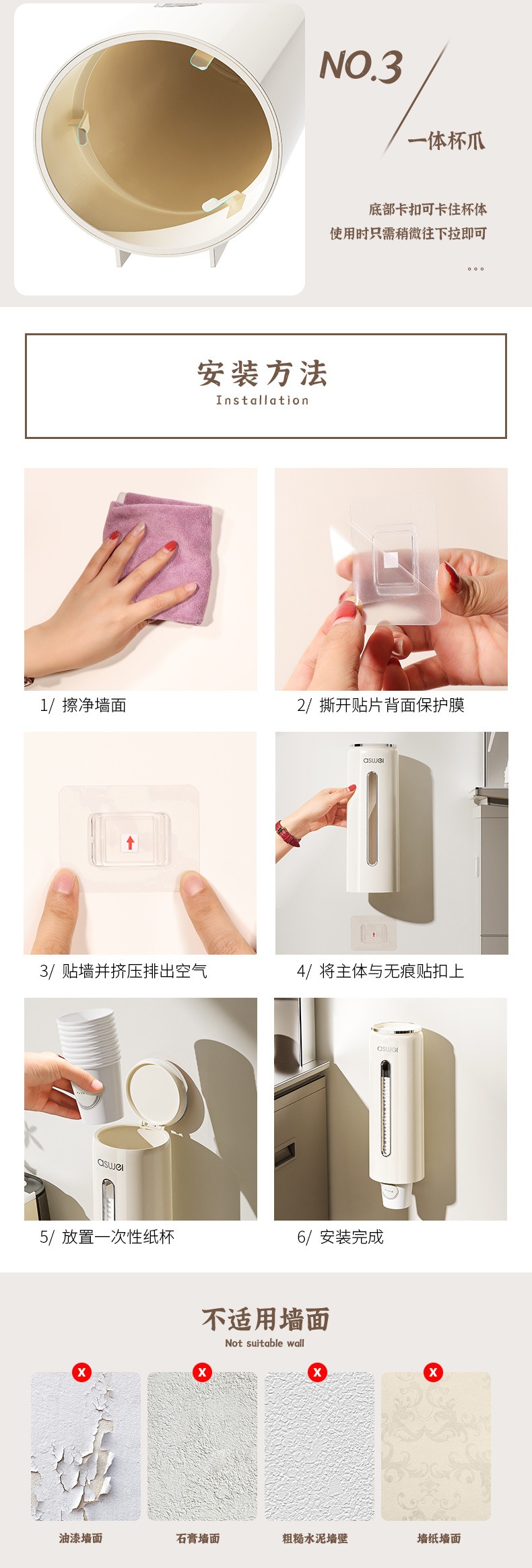 NO.3

一体杯爪

底部卡扣可卡住杯体
使用时只需稍微往下拉即可

安装方法
Installation

1/ 擦净墙面

2/ 撕开贴片背面保护膜

3/ 贴墙并挤压排出空气

aswei

4/ 将主体与无痕贴扣上

aswei

5/ 放置一次性纸杯

aswei

6/ 安装完成

不适用墙面
Not suitable wall

x
油漆墙面

x
石膏墙面

x
粗糙水泥墙壁

x
墙纸墙面