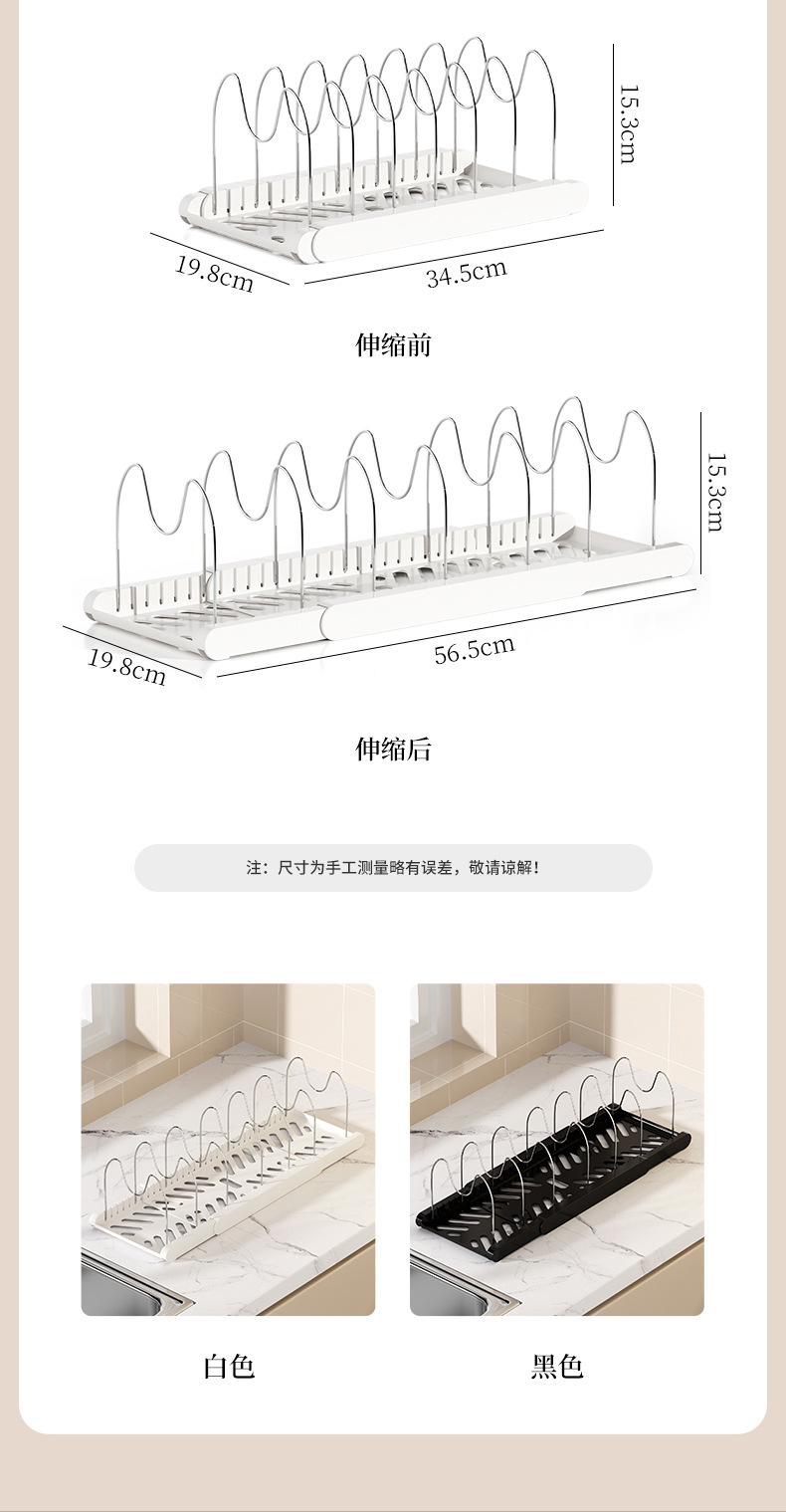 15.3cm

19.8cm

34.5cm

伸缩前

15.3cm

19.8cm

56.5cm

伸缩后

注：尺寸为手工测量略有误差，敬请谅解！

白色

黑色