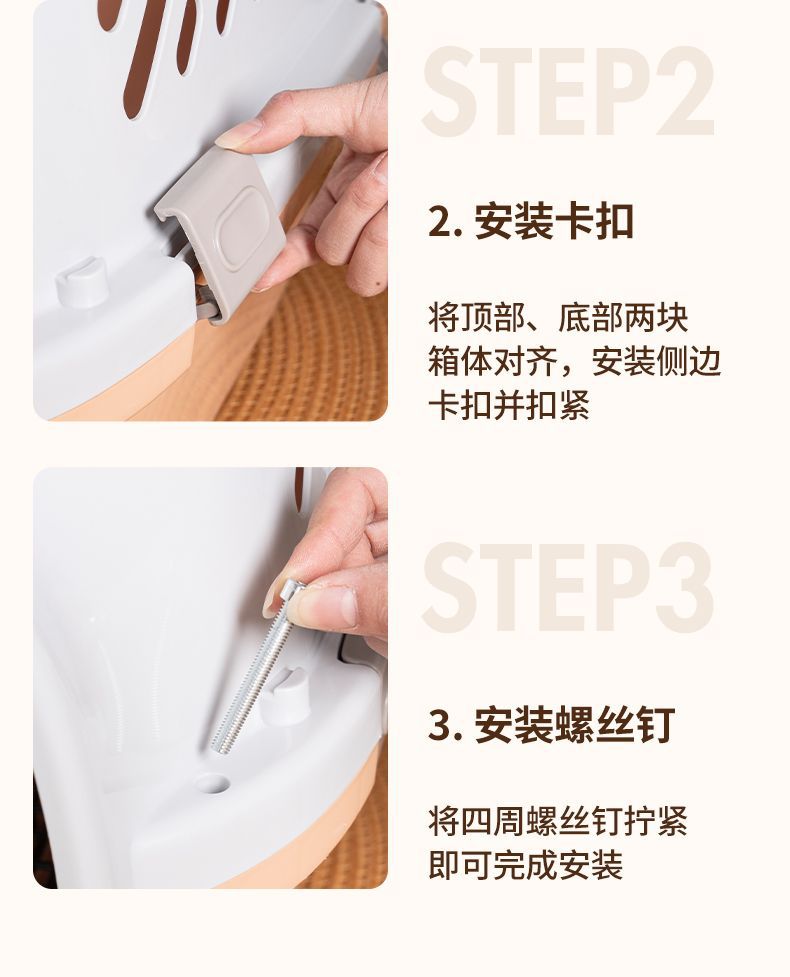 STEP2

2. 安装卡扣

将顶部、底部两块箱体对齐，安装侧边卡扣并扣紧

STEP3

3. 安装螺丝钉

将四周螺丝钉拧紧即可完成安装