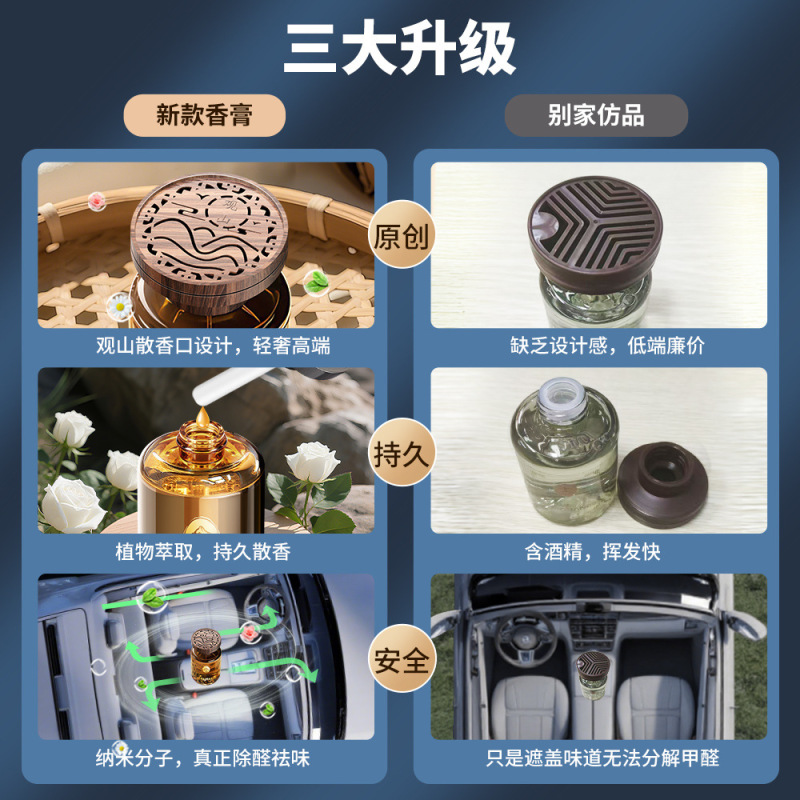 三大升级

新款香膏

别家仿品

原创

观山散香口设计，轻奢高端

缺乏设计感，低端廉价

持久

植物萃取，持久散香

含酒精，挥发快

安全

纳米分子，真正除醛祛味

只是遮盖味道无法分解甲醛