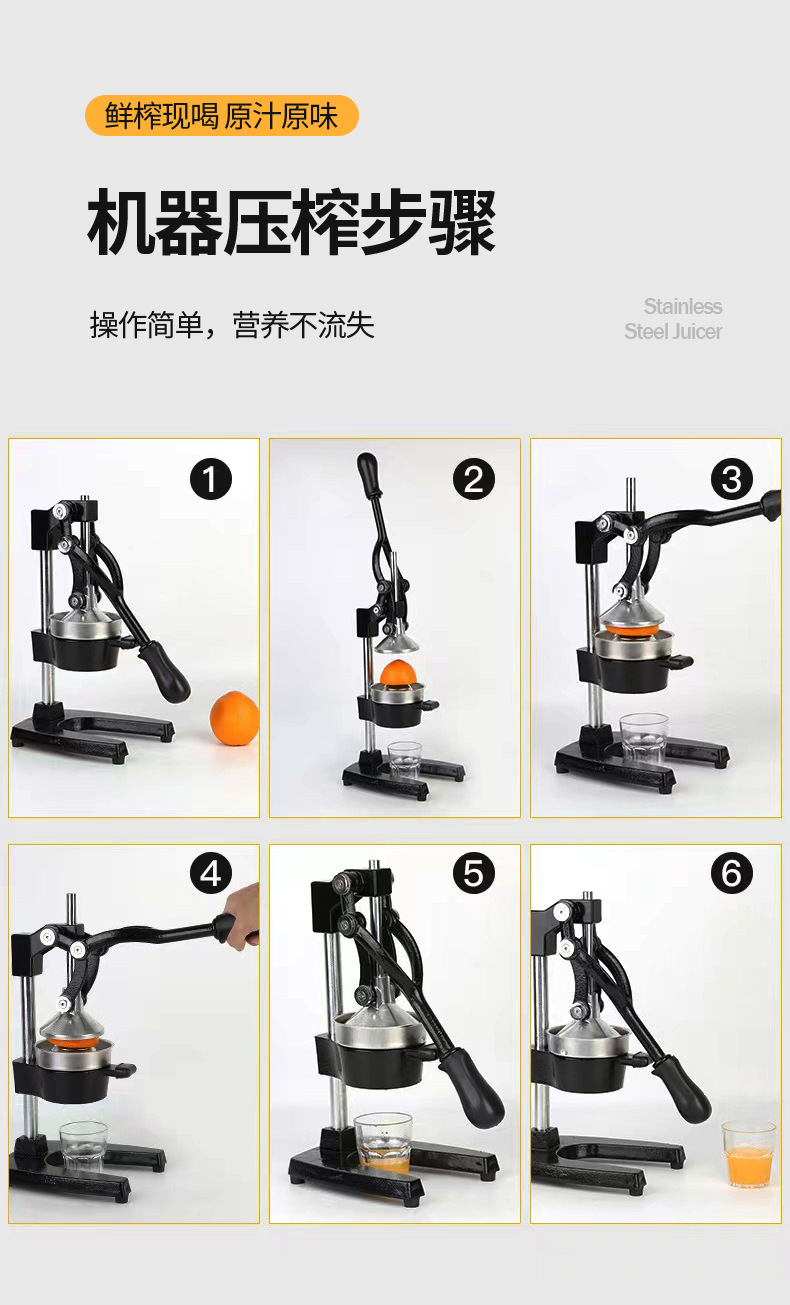 鲜榨现喝 原汁原味

机器压榨步骤

操作简单，营养不流失

Stainless
Steel Juicer

1

2

3

4

5

6