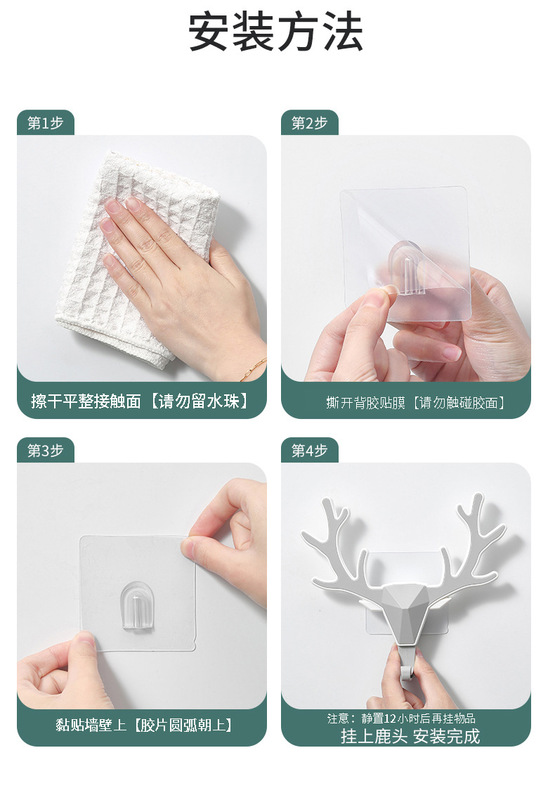 安装方法

第1步

擦干平整接触面【请勿留水珠】

第2步

撕开背胶贴膜【请勿触碰胶面】

第3步

黏贴墙壁上【胶片圆弧朝上】

第4步

注意：静置12小时后再挂物品
挂上鹿头 安装完成