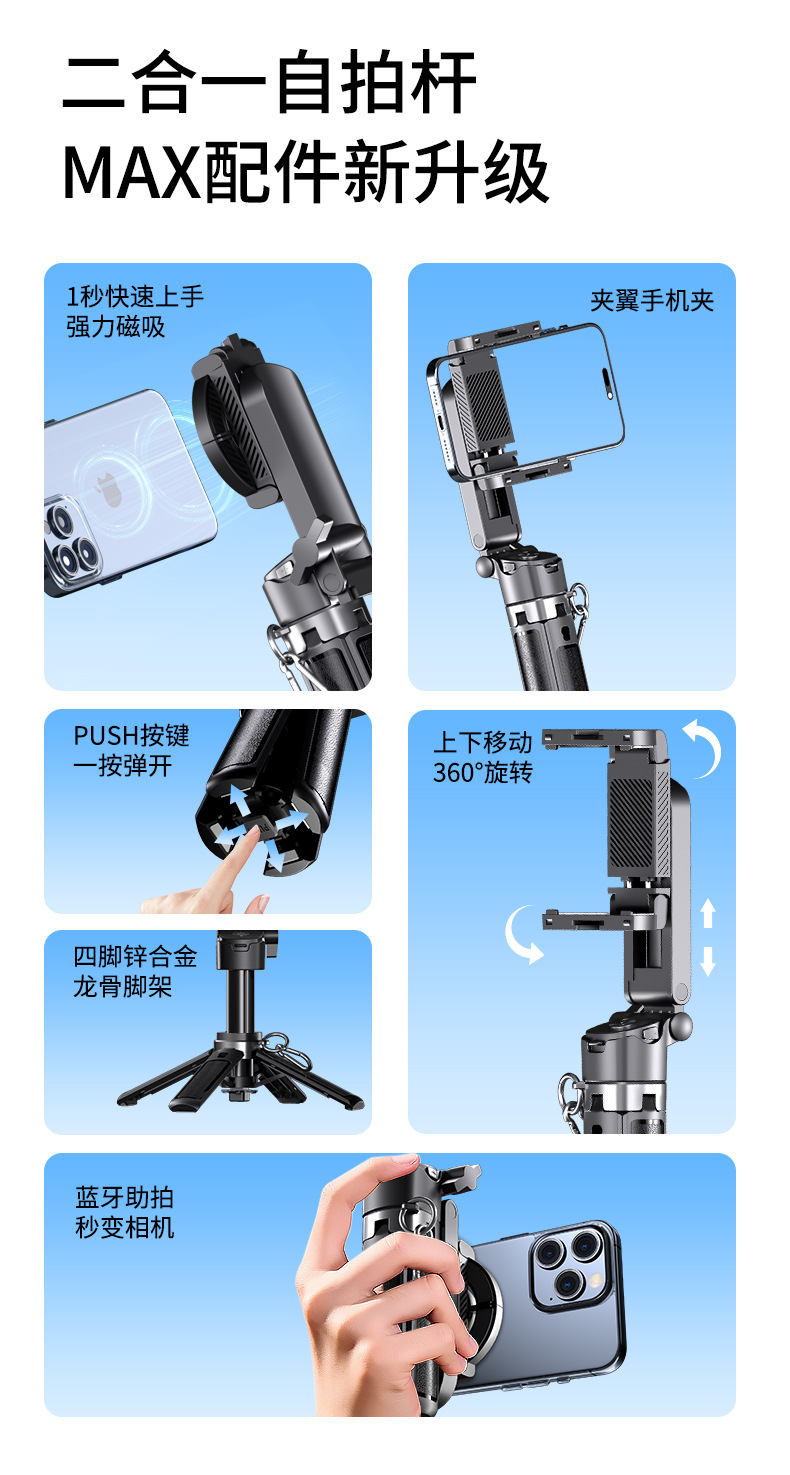 二合一自拍杆
MAX配件新升级

1秒快速上手
强力磁吸

夹翼手机夹

PUSH按键
一按弹开

上下移动
360°旋转

四脚锌合金
龙骨脚架

蓝牙助拍
秒变相机