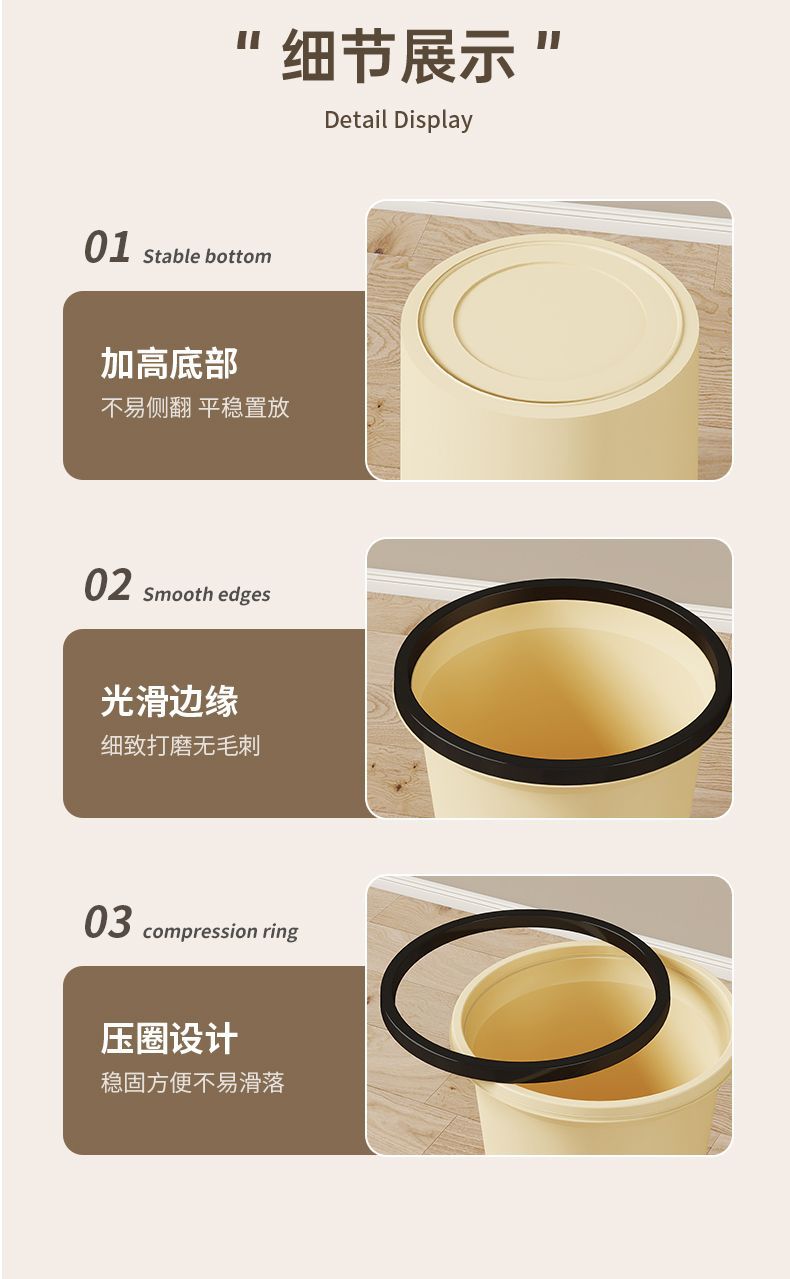 " 细节展示 "
Detail Display

01 Stable bottom

加高底部
不易侧翻 平稳置放

02 Smooth edges

光滑边缘
细致打磨无毛刺

03 compression ring

压圈设计
稳固方便不易滑落