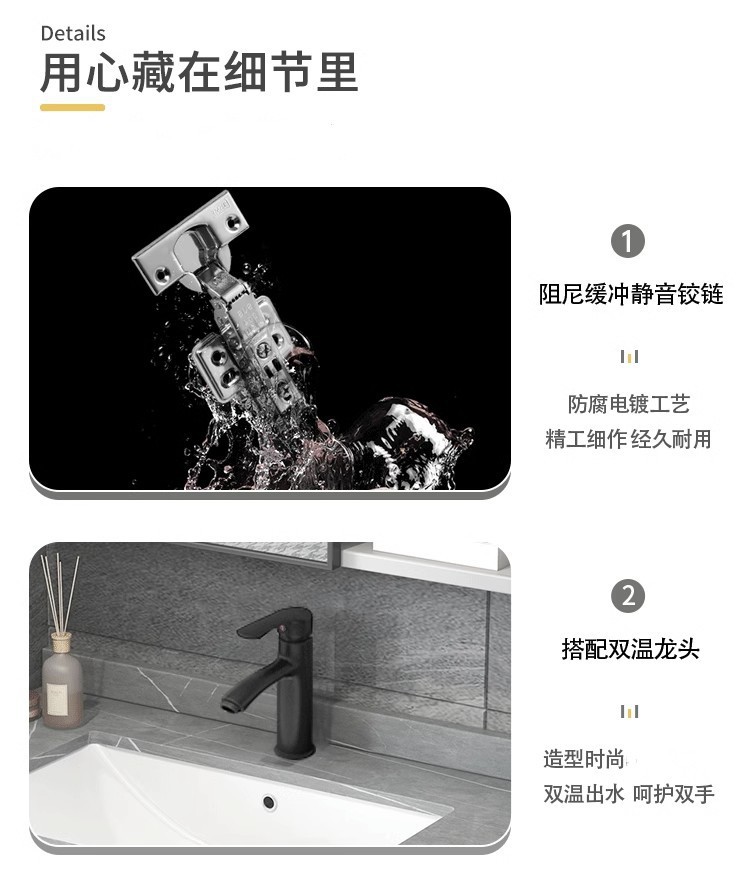 Details
用心藏在细节里

1
阻尼缓冲静音铰链

防腐电镀工艺
精工细作 经久耐用

2
搭配双温龙头

造型时尚
双温出水 呵护双手