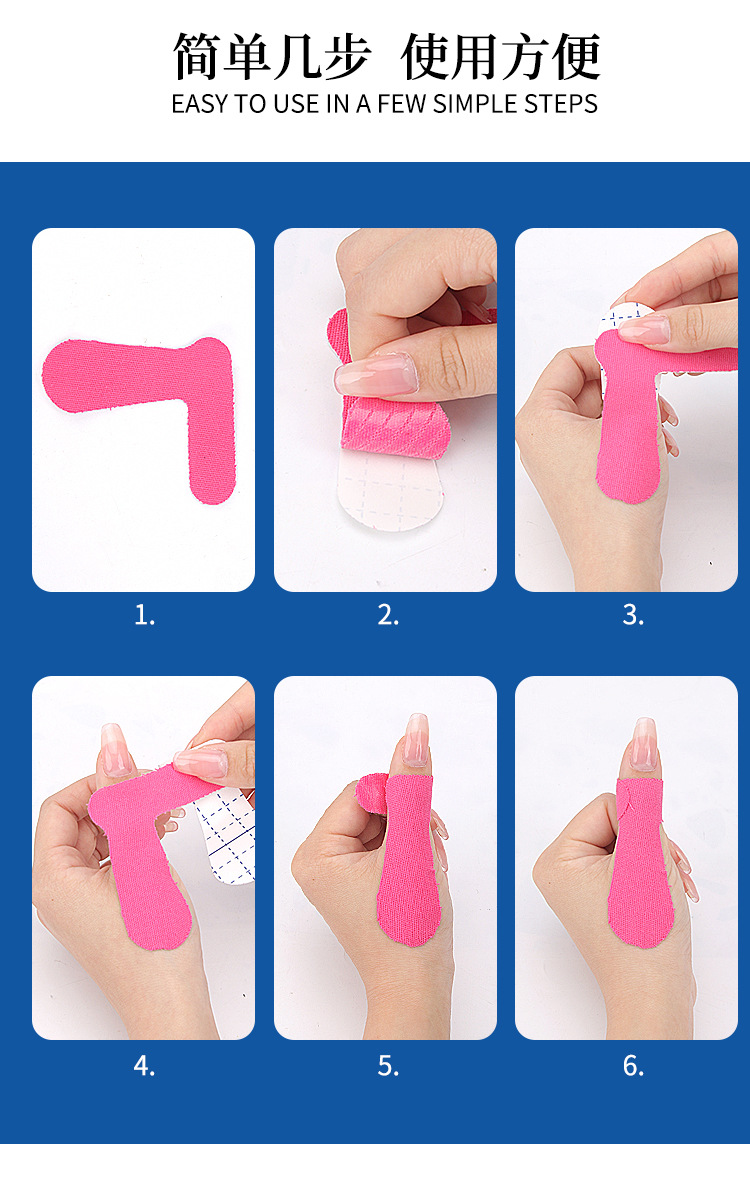 简单几步 使用方便

EASY TO USE IN A FEW SIMPLE STEPS

1.

2.

3.

4.

5.

6.