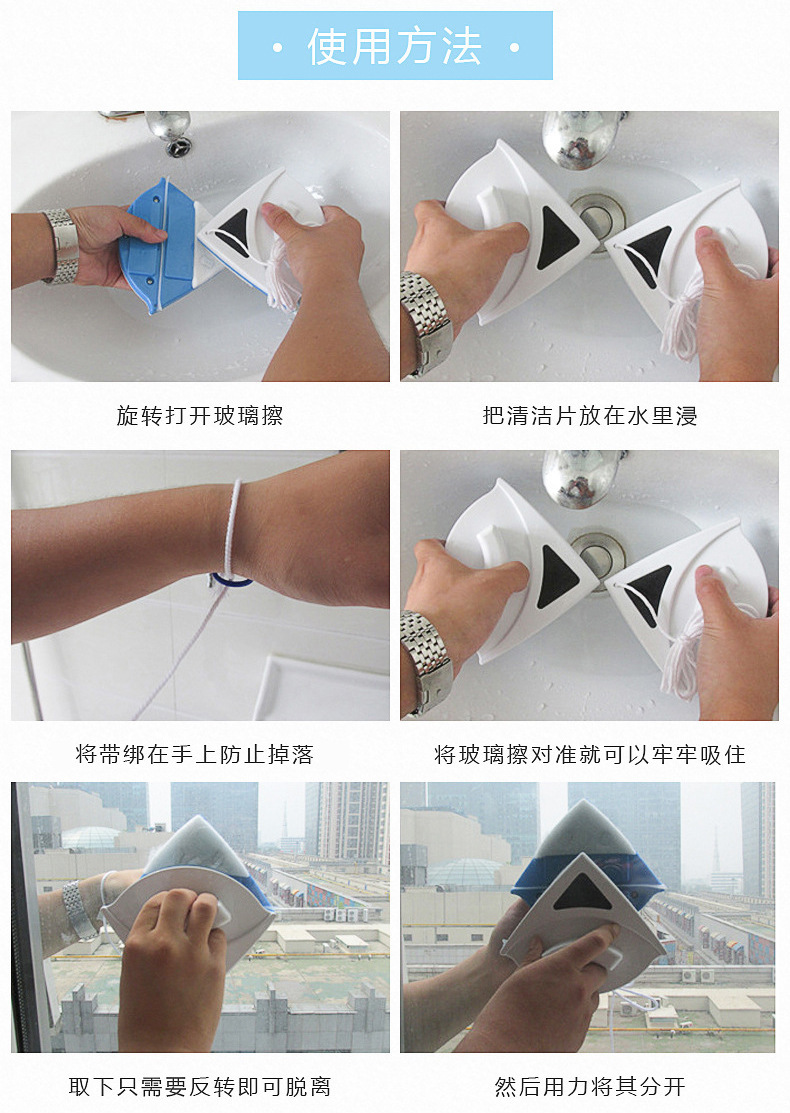 · 使用方法 ·

旋转打开玻璃擦

把清洁片放在水里浸

将带绑在手上防止掉落

将玻璃擦对准就可以牢牢吸住

取下只需要反转即可脱离

然后用力将其分开