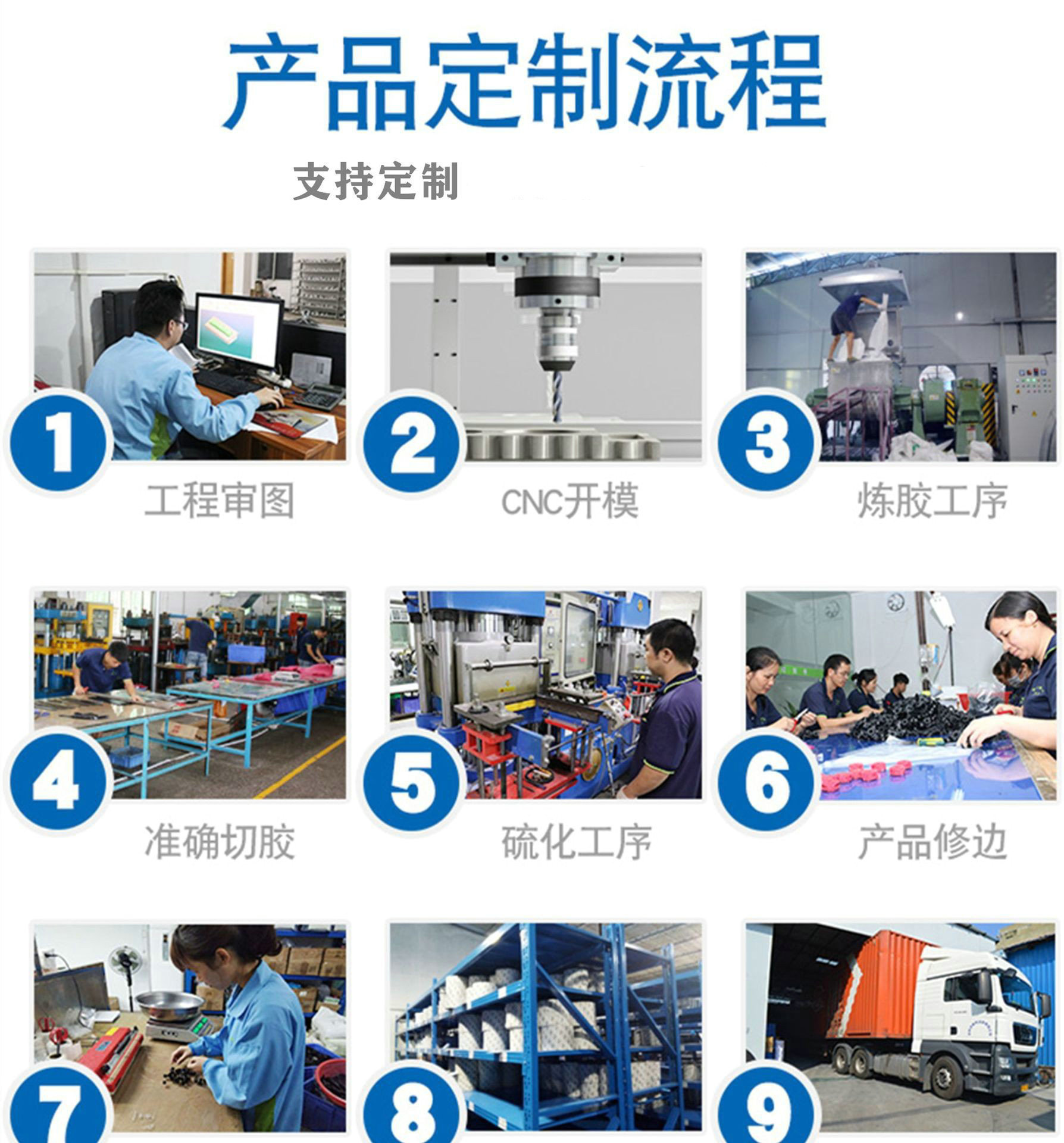 产品定制流程

支持定制

1
工程审图

2
CNC开模

3
炼胶工序

4
准确切胶

5
硫化工序

6
产品修边

7

8

9