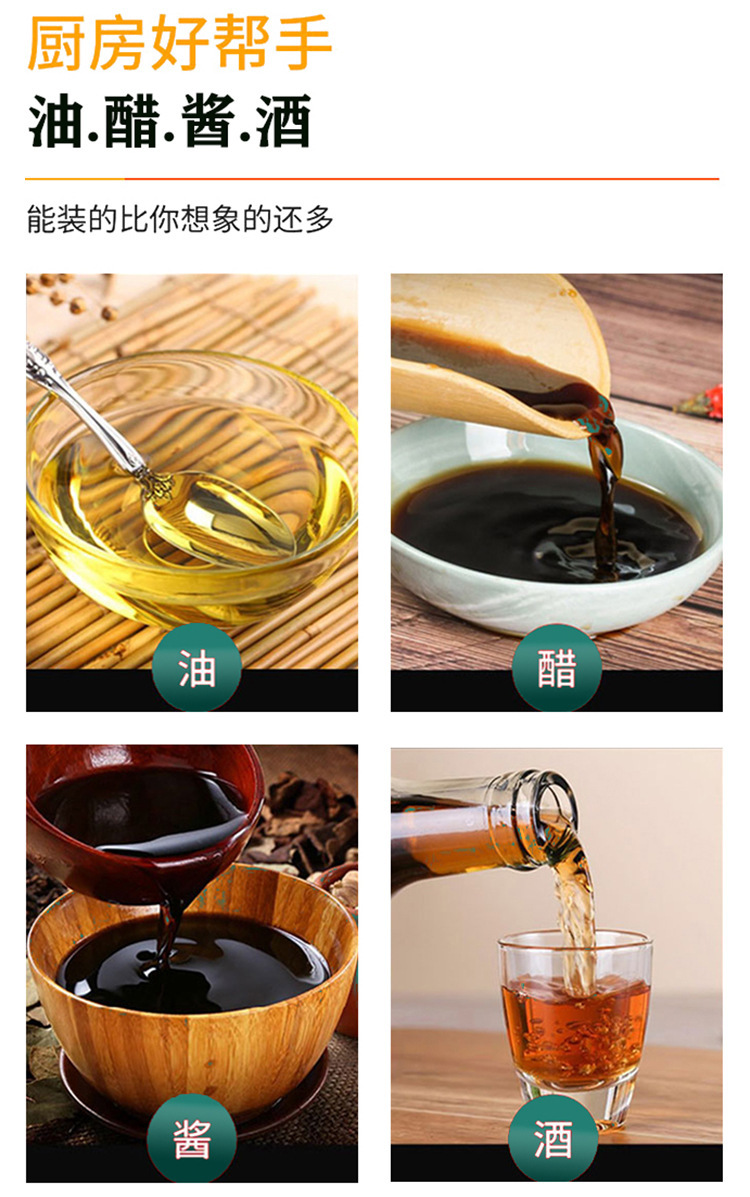 厨房好帮手
油.醋.酱.酒

能装的比你想象的还多

油

醋

酱

酒