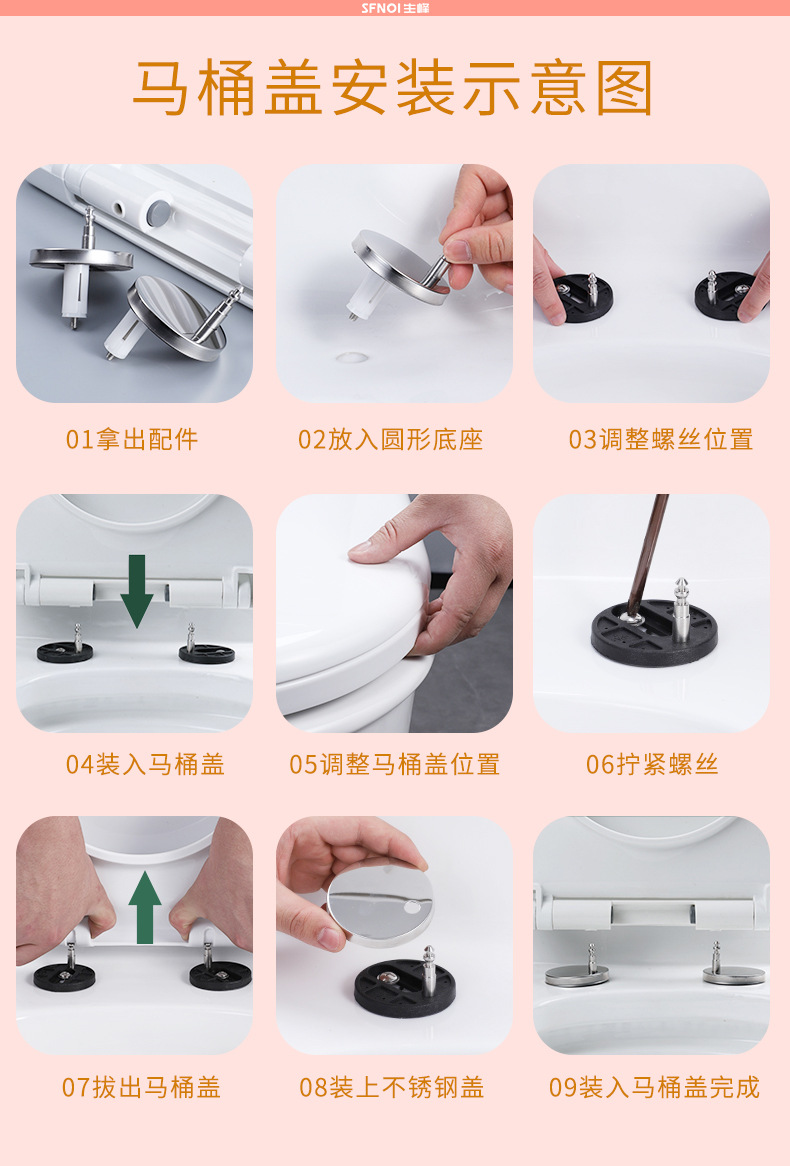 SFNOI 圭峰

马桶盖安装示意图

01拿出配件

02放入圆形底座

03调整螺丝位置

04装入马桶盖

05调整马桶盖位置

06拧紧螺丝

07拔出马桶盖

08装上不锈钢盖

09装入马桶盖完成