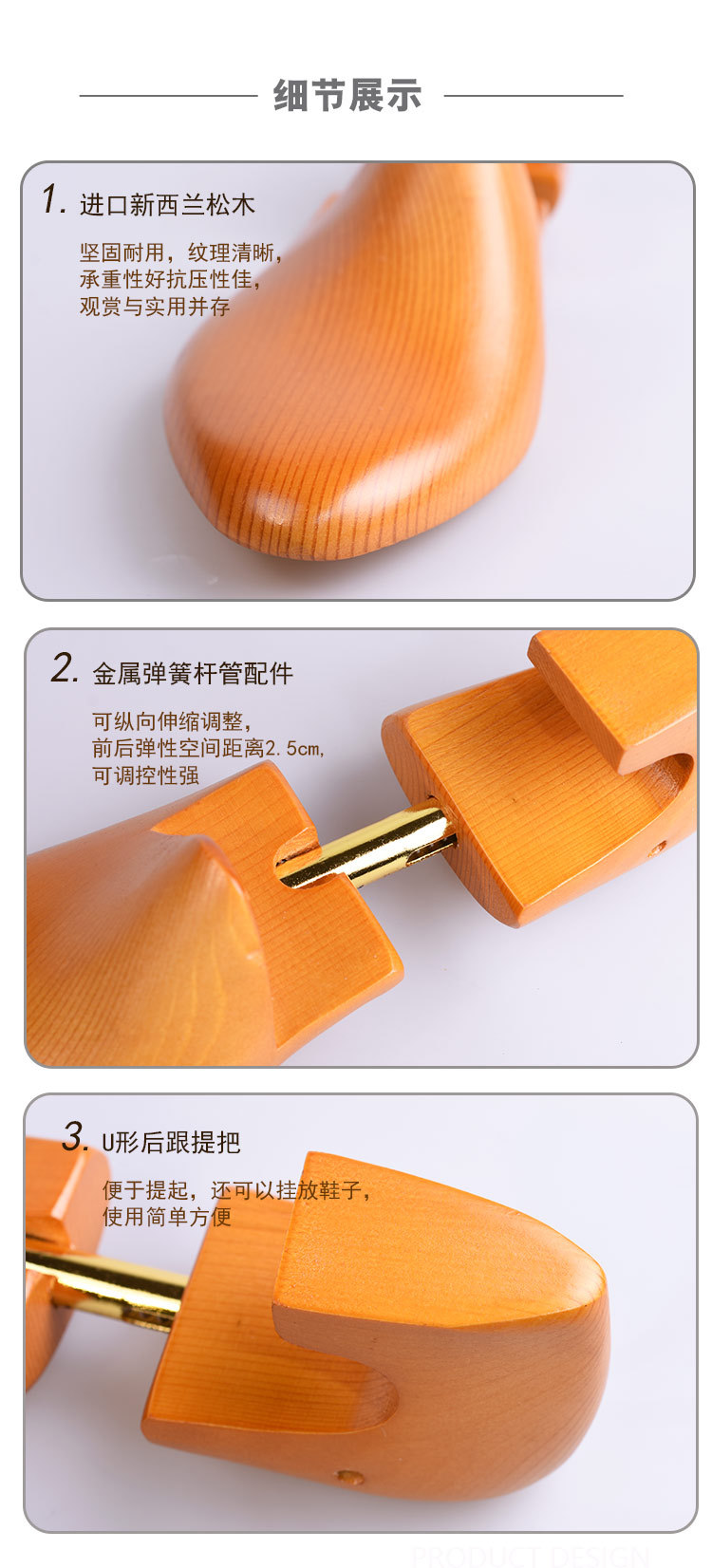 细节展示

1. 进口新西兰松木

坚固耐用，纹理清晰，
承重性好抗压性佳，
观赏与实用并存

2. 金属弹簧杆管配件

可纵向伸缩调整，
前后弹性空间距离2.5cm，
可调控性强

3. U形后跟提把

便于提起，还可以挂放鞋子，
使用简单方便

PRODUCT DESIGN