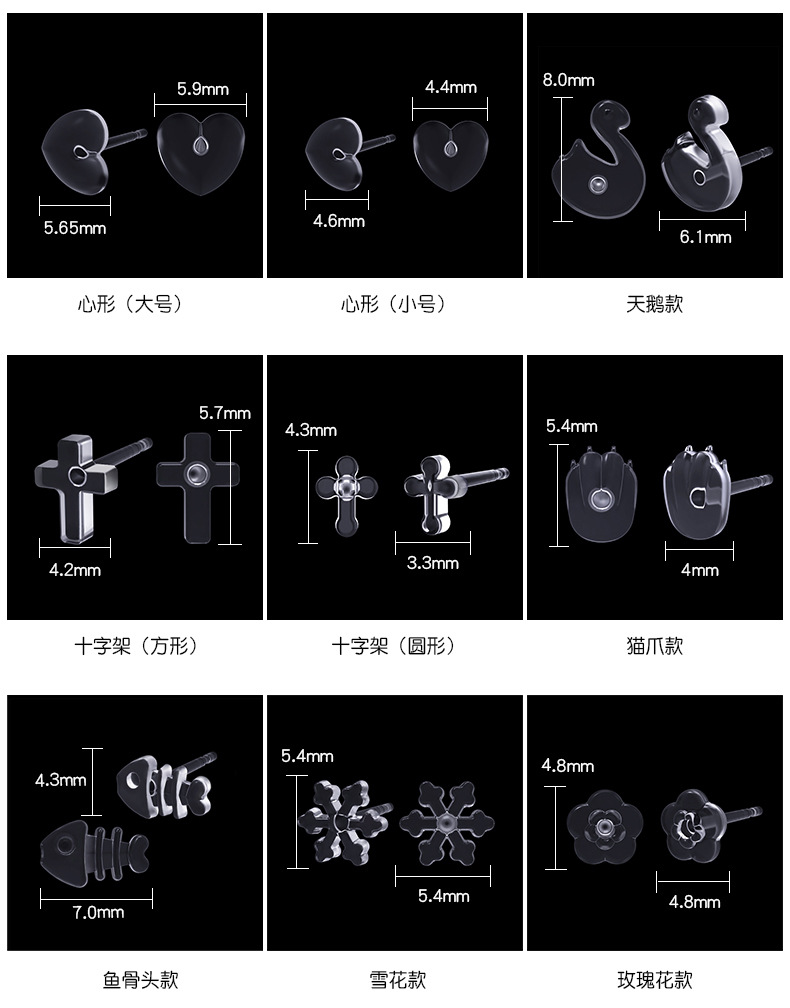 5.9mm
5.65mm
心形（大号）

4.4mm
4.6mm
心形（小号）

8.0mm
6.1mm
天鹅款

5.7mm
4.2mm
十字架（方形）

4.3mm
3.3mm
十字架（圆形）

5.4mm
4mm
猫爪款

4.3mm
7.0mm
鱼骨头款

5.4mm
5.4mm
雪花款

4.8mm
4.8mm
玫瑰花款