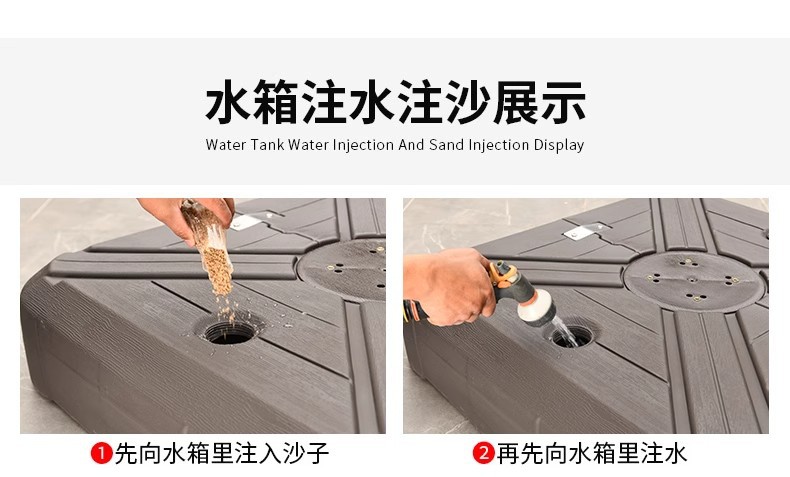 水箱注水注沙展示

Water Tank Water Injection And Sand Injection Display

❶先向水箱里注入沙子

❷再先向水箱里注水