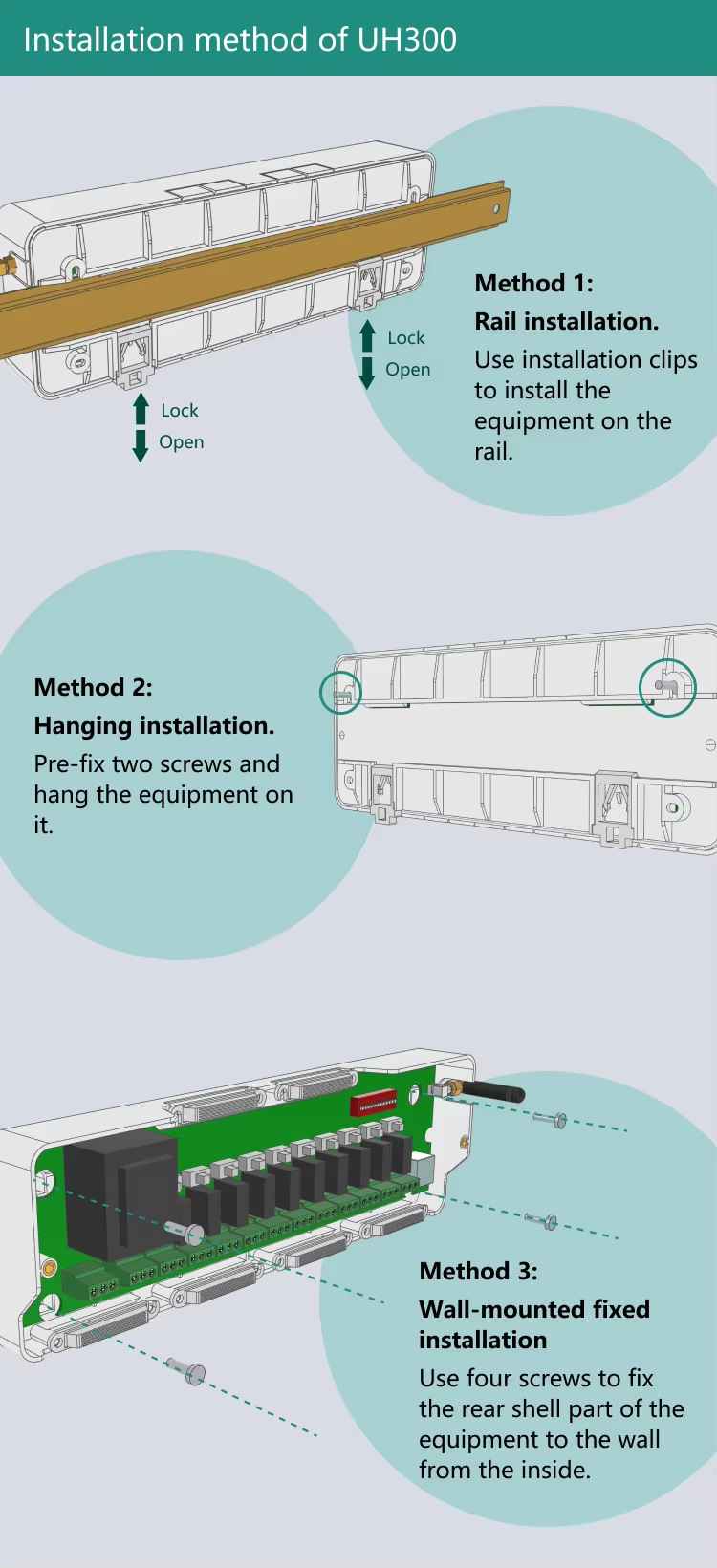 Installation method of UH300

Lock
Open

Lock
Open

Method 1:
Rail installation.
Use installation clips to install the equipment on the rail.

Method 2:
Hanging installation.
Pre-fix two screws and hang the equipment on it.

Method 3:
Wall-mounted fixed installation
Use four screws to fix the rear shell part of the equipment to the wall from the inside.