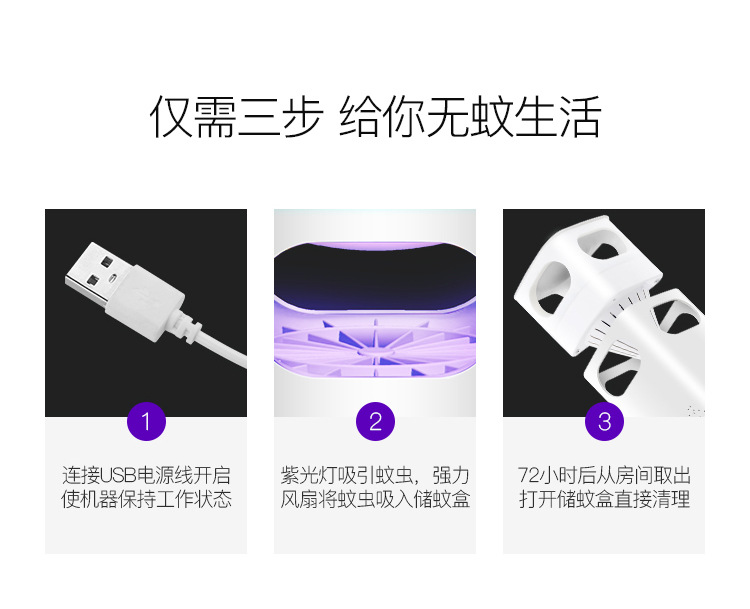 仅需三步 给你无蚊生活

1

连接USB电源线开启使机器保持工作状态

2

紫光灯吸引蚊虫，强力风扇将蚊虫吸入储蚊盒

3

72小时后从房间取出打开储蚊盒直接清理