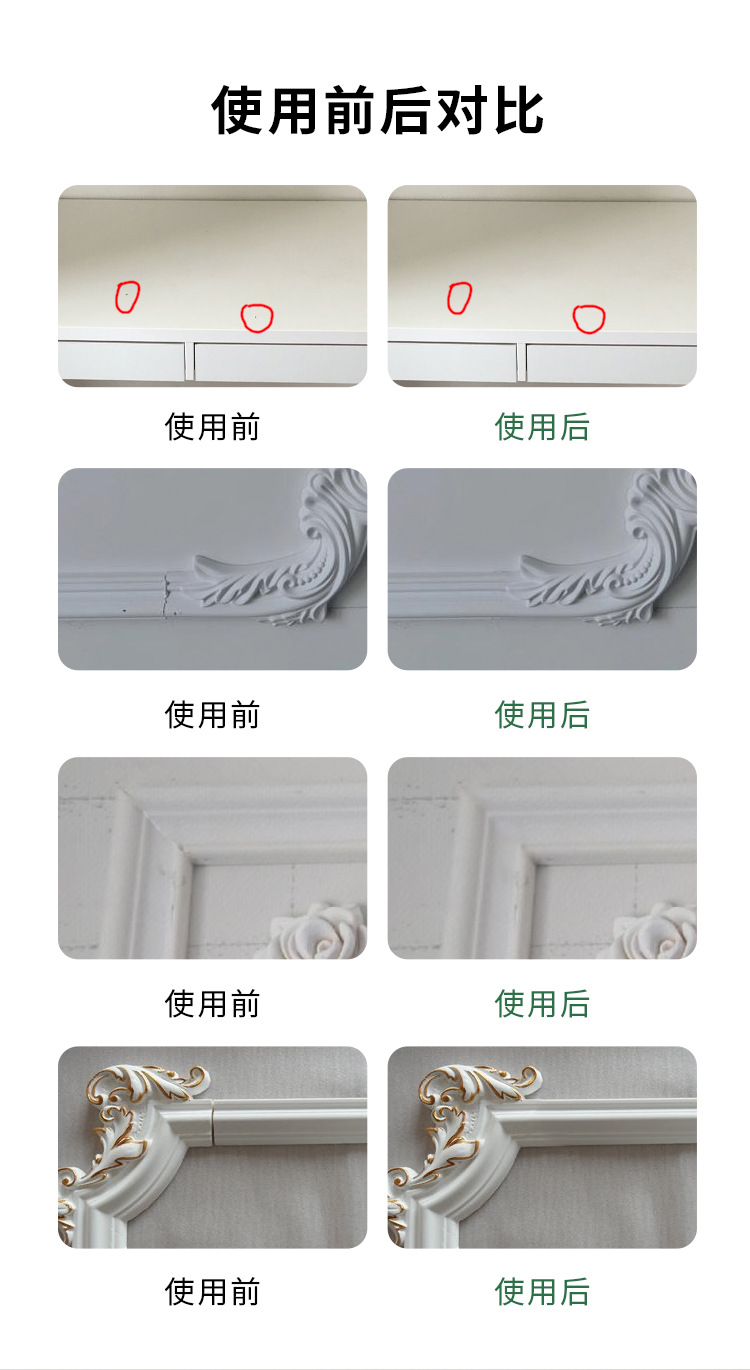 使用前后对比

使用前

使用后

使用前

使用后

使用前

使用后

使用前

使用后