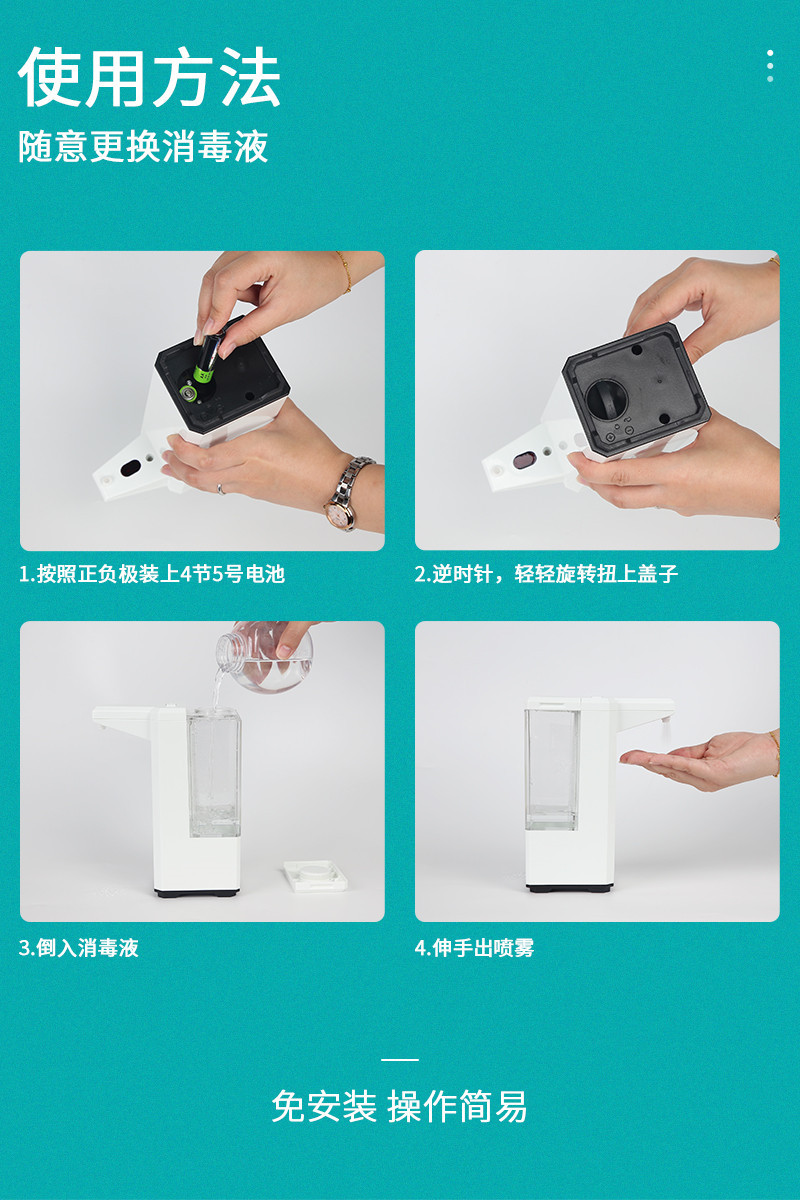 使用方法

随意更换消毒液

1.按照正负极装上4节5号电池

2.逆时针，轻轻旋转扭上盖子

3.倒入消毒液

4.伸手出喷雾

免安装 操作简易