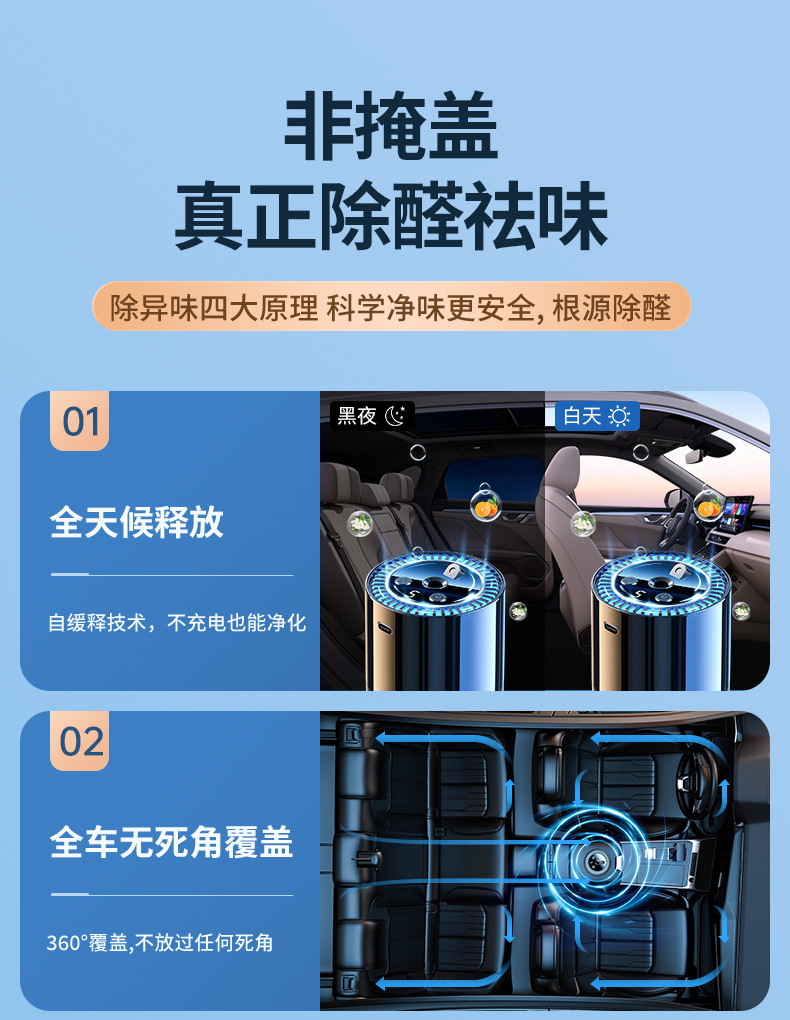 非掩盖
真正除醛祛味

除异味四大原理 科学净味更安全, 根源除醛

01

全天候释放

自缓释技术，不充电也能净化

黑夜

白天

02

全车无死角覆盖

360°覆盖,不放过任何死角