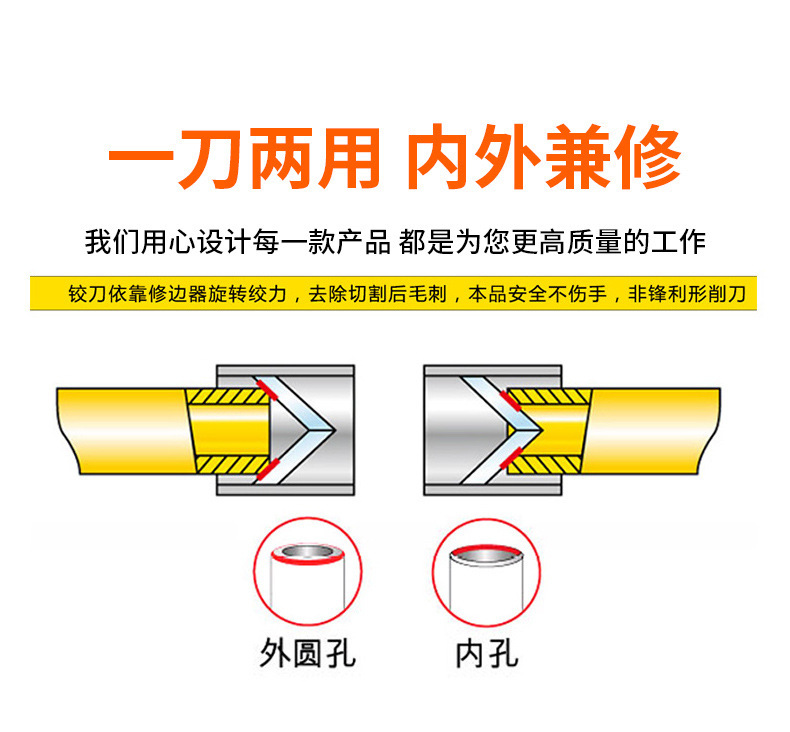 一刀两用 内外兼修

我们用心设计每一款产品 都是为您更高质量的工作

铰刀依靠修边器旋转绞力，去除切割后毛刺，本品安全不伤手，非锋利形削刀

外圆孔

内孔